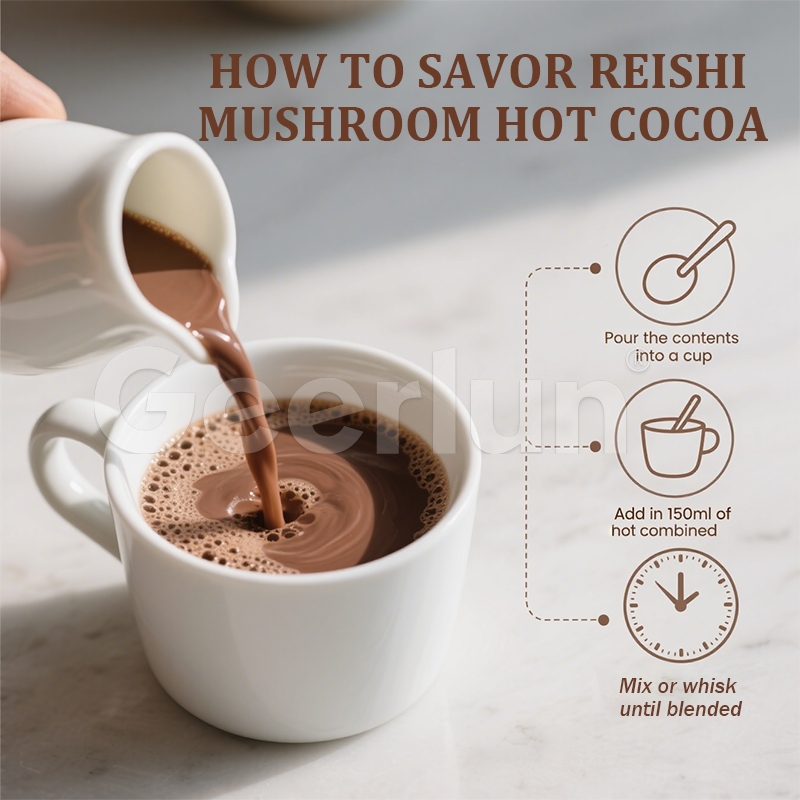 HOW TO SAVOR REISHI MUSHROOM HOT COCOA

Geerlun®

Pour the contents into a cup

Add in 150ml of hot combined

Mix or whisk until blended