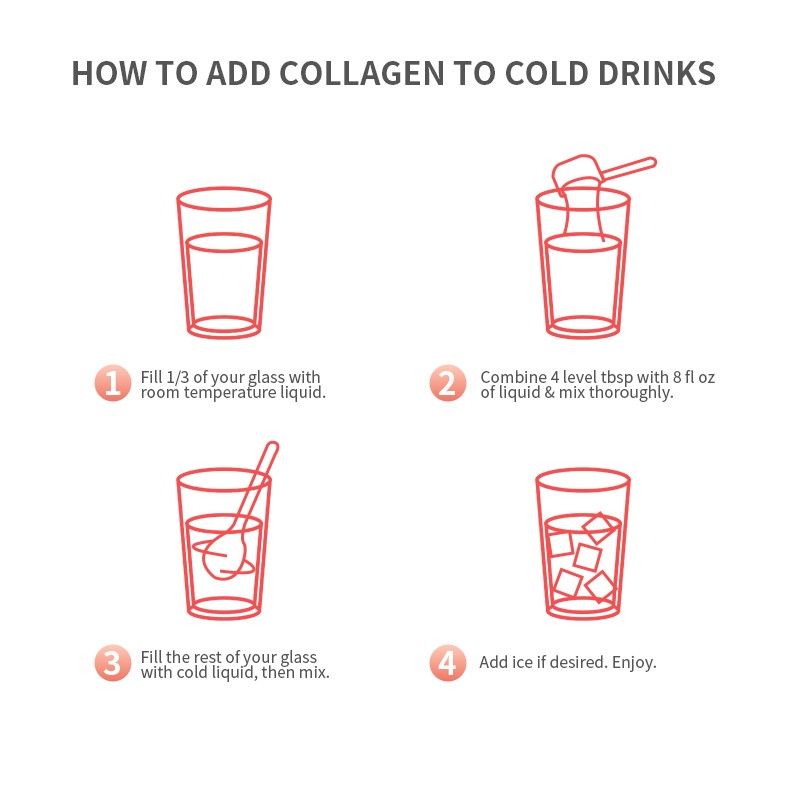 HOW TO ADD COLLAGEN TO COLD DRINKS

1 Fill 1/3 of your glass with room temperature liquid.

2 Combine 4 level tbsp with 8 fl oz of liquid & mix thoroughly.

3 Fill the rest of your glass with cold liquid, then mix.

4 Add ice if desired. Enjoy.