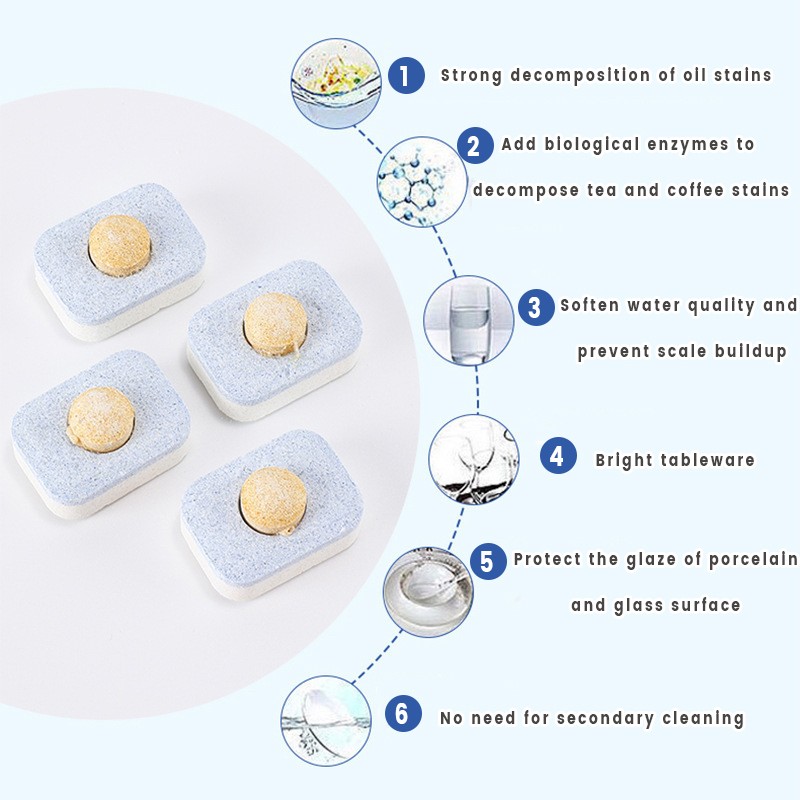 1 Strong decomposition of oil stains

2 Add biological enzymes to decompose tea and coffee stains

3 Soften water quality and prevent scale buildup

4 Bright tableware

5 Protect the glaze of porcelain and glass surface

6 No need for secondary cleaning