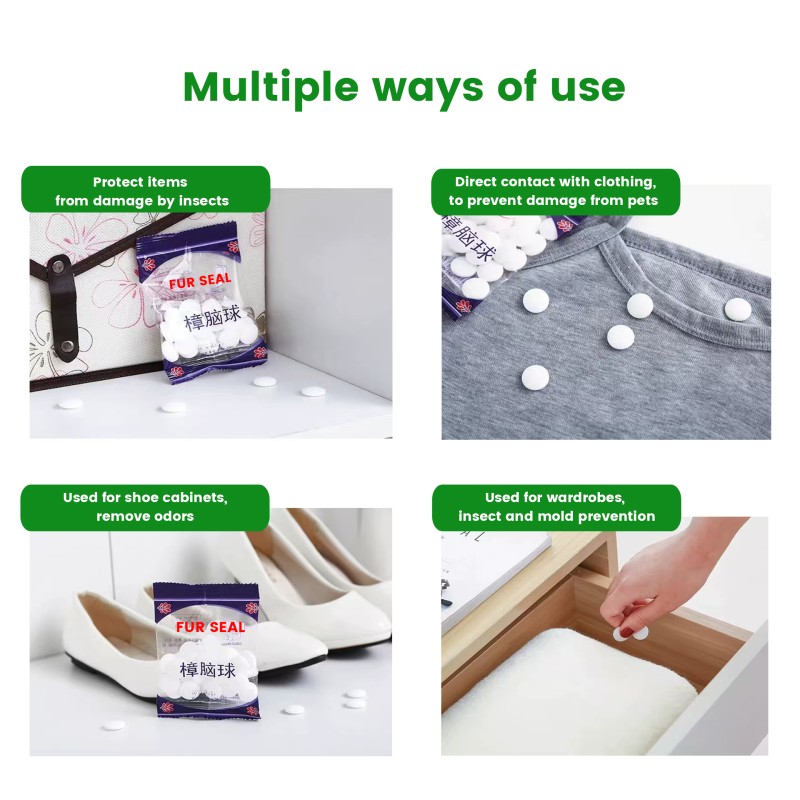 Multiple ways of use

Protect items from damage by insects

FUR SEAL
樟脑球

Direct contact with clothing, to prevent damage from pets

樟脑球

Used for shoe cabinets, remove odors

FUR SEAL
樟脑球

Used for wardrobes, insect and mold prevention