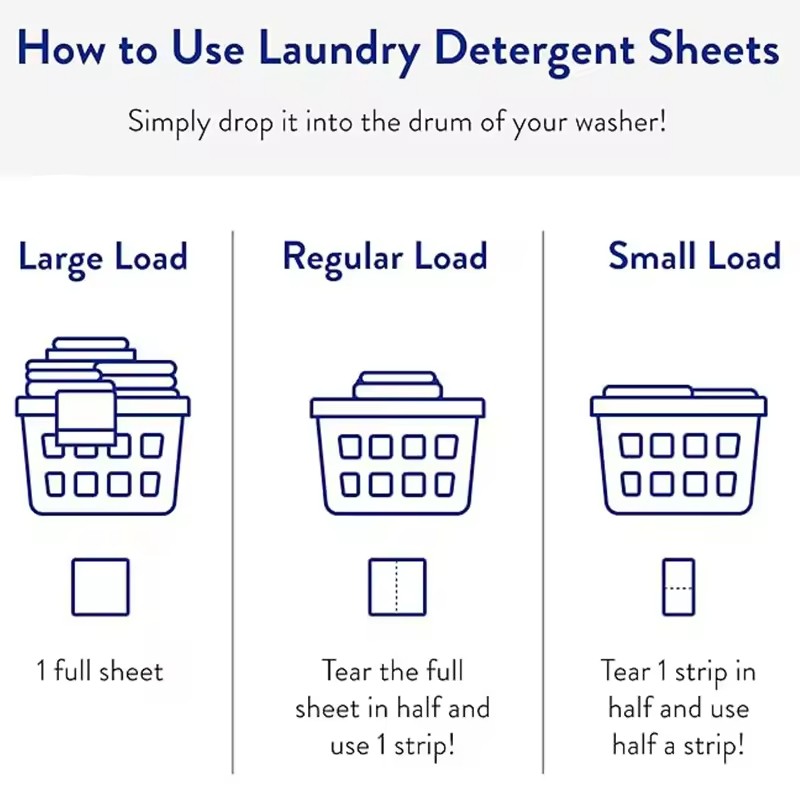 How to Use Laundry Detergent Sheets

Simply drop it into the drum of your washer!

Large Load

1 full sheet

Regular Load

Tear the full sheet in half and use 1 strip!

Small Load

Tear 1 strip in half and use half a strip!