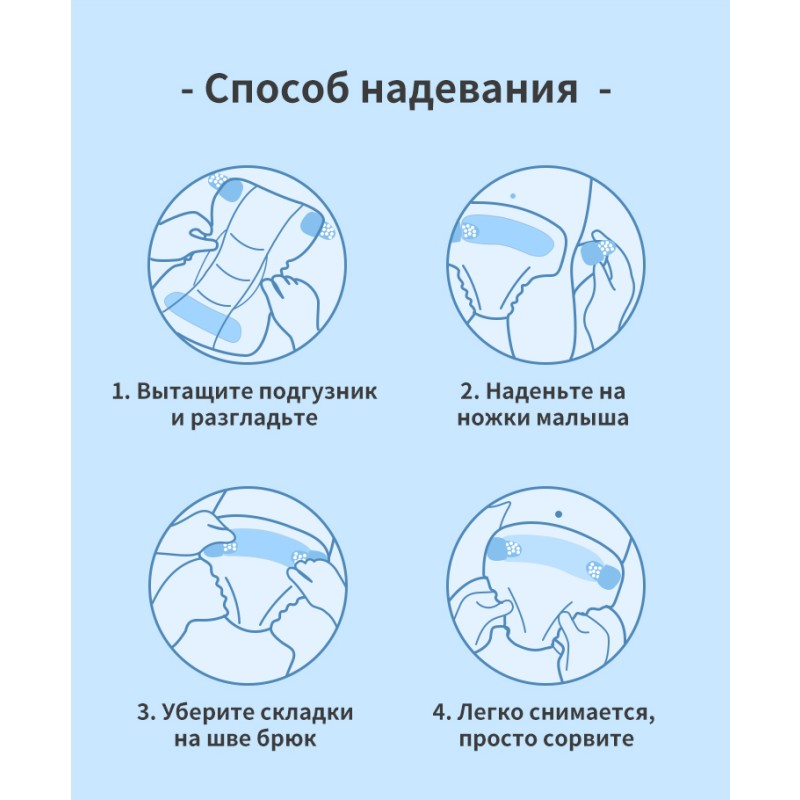 - Способ надевания -

1. Вытащите подгузник и разгладьте

2. Наденьте на ножки малыша

3. Уберите складки на шве брюк

4. Легко снимается, просто сорвите