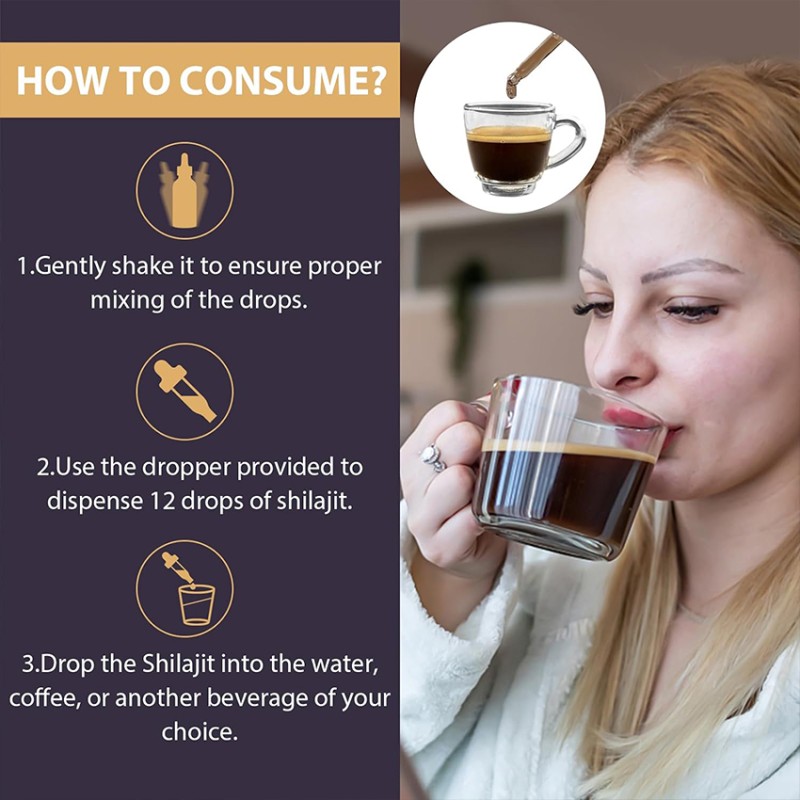 HOW TO CONSUME?

1.Gently shake it to ensure proper mixing of the drops.

2.Use the dropper provided to dispense 12 drops of shilajit.

3.Drop the Shilajit into the water, coffee, or another beverage of your choice.