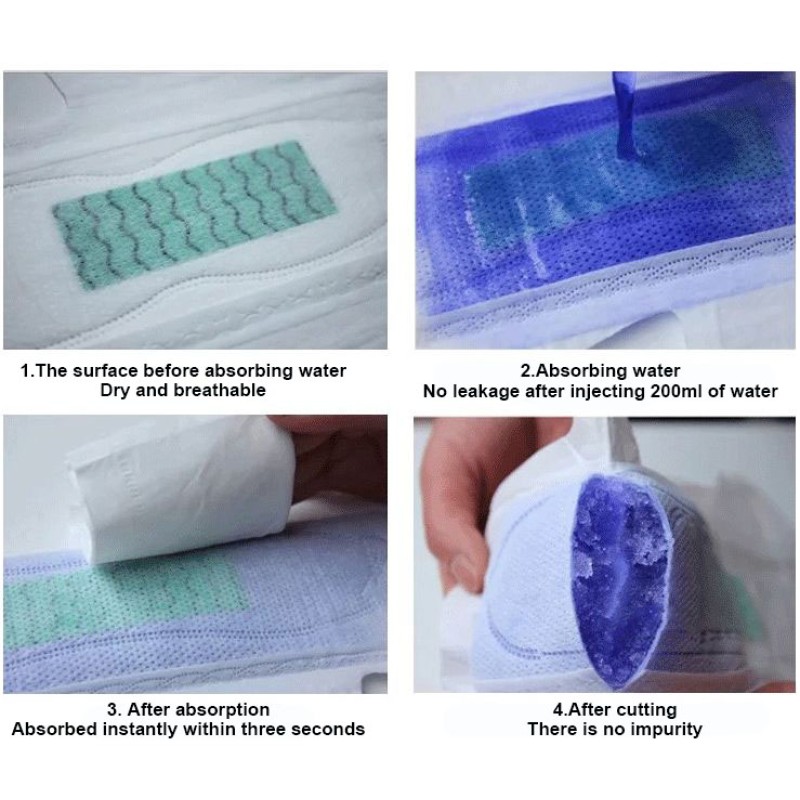 1.The surface before absorbing water
Dry and breathable

2.Absorbing water
No leakage after injecting 200ml of water

3. After absorption
Absorbed instantly within three seconds

4.After cutting
There is no impurity