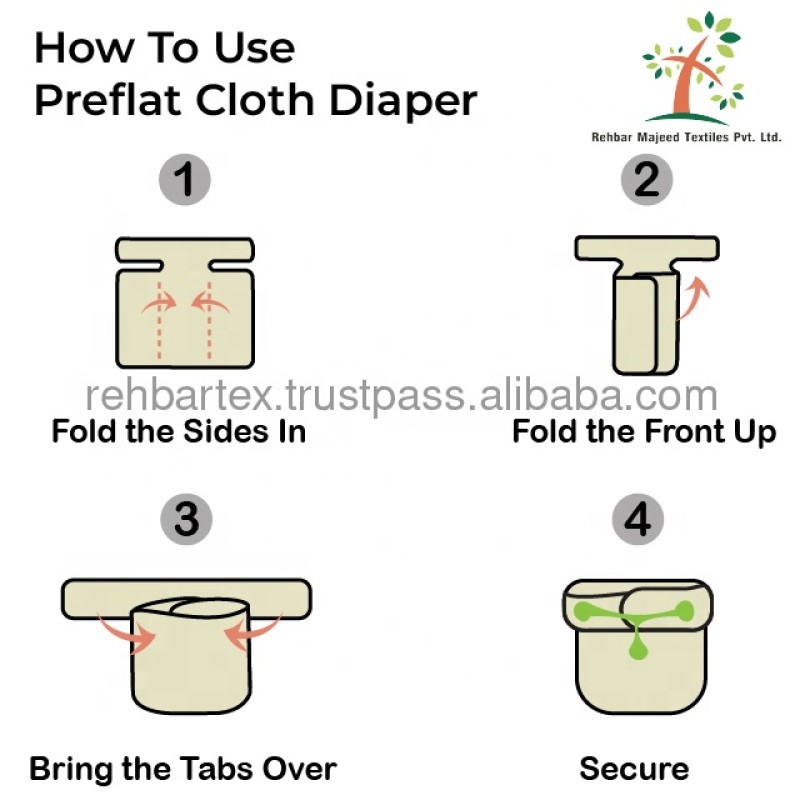 How To Use
Preflat Cloth Diaper

Rehbar Majeed Textiles Pvt. Ltd.

1

2

rehbartex.trustpass.alibaba.com

Fold the Sides In

Fold the Front Up

3

4

Bring the Tabs Over

Secure