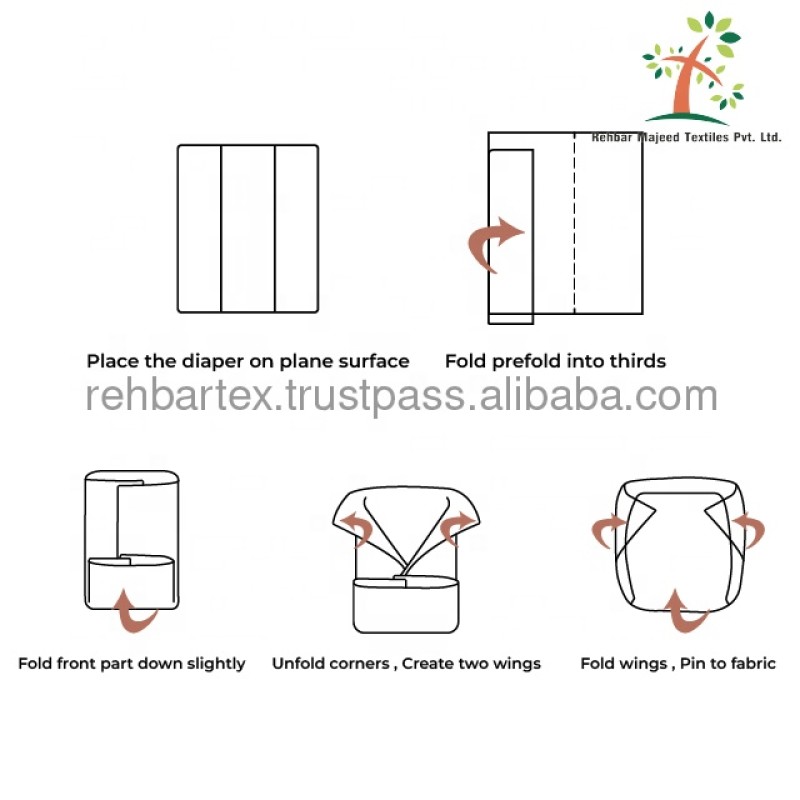 Rehbar Majeed Textiles Pvt. Ltd.

Place the diaper on plane surface

Fold prefold into thirds

rehbartex.trustpass.alibaba.com

Fold front part down slightly

Unfold corners , Create two wings

Fold wings , Pin to fabric