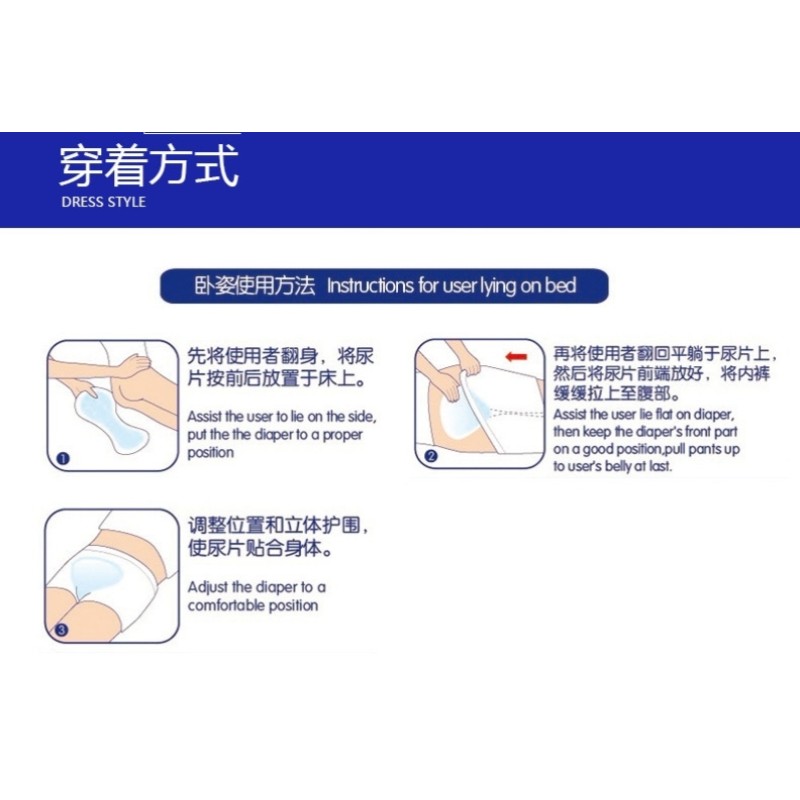 穿着方式
DRESS STYLE

卧姿使用方法 Instructions for user lying on bed

1
先将使用者翻身，将尿片按前后放置于床上。
Assist the user to lie on the side, put the the diaper to a proper position

2
再将使用者翻回平躺于尿片上，然后将尿片前端放好，将内裤缓缓拉上至腹部。
Assist the user lie flat on diaper, then keep the diaper's front part on a good position,pull pants up to user's belly at last.

3
调整位置和立体护围，使尿片贴合身体。
Adjust the diaper to a comfortable position