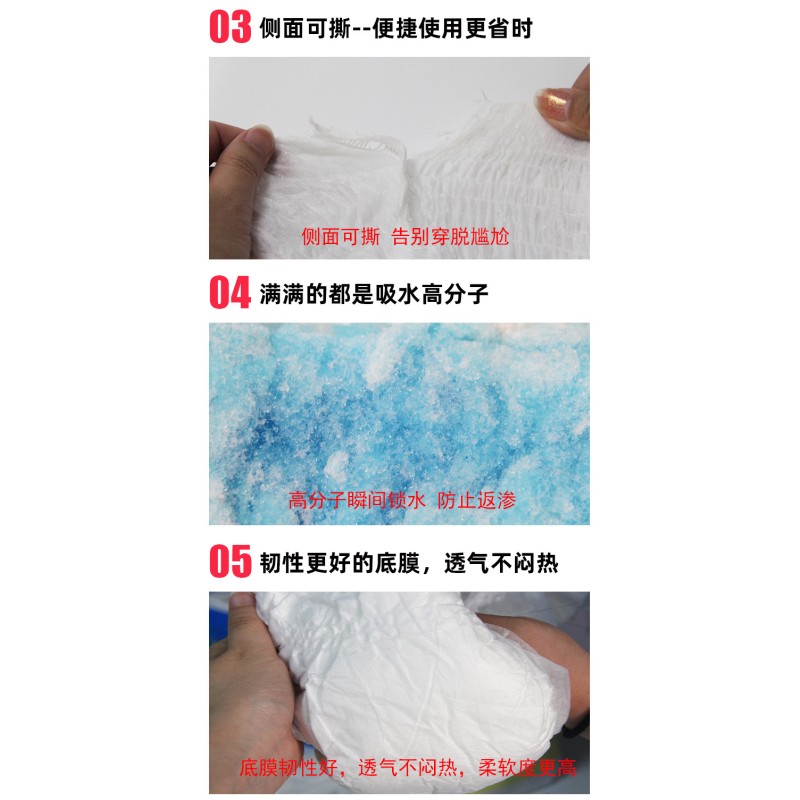 03 侧面可撕--便捷使用更省时

侧面可撕 告别穿脱尴尬

04 满满的都是吸水高分子

高分子瞬间锁水 防止返渗

05 韧性更好的底膜，透气不闷热

底膜韧性好，透气不闷热，柔软度更高