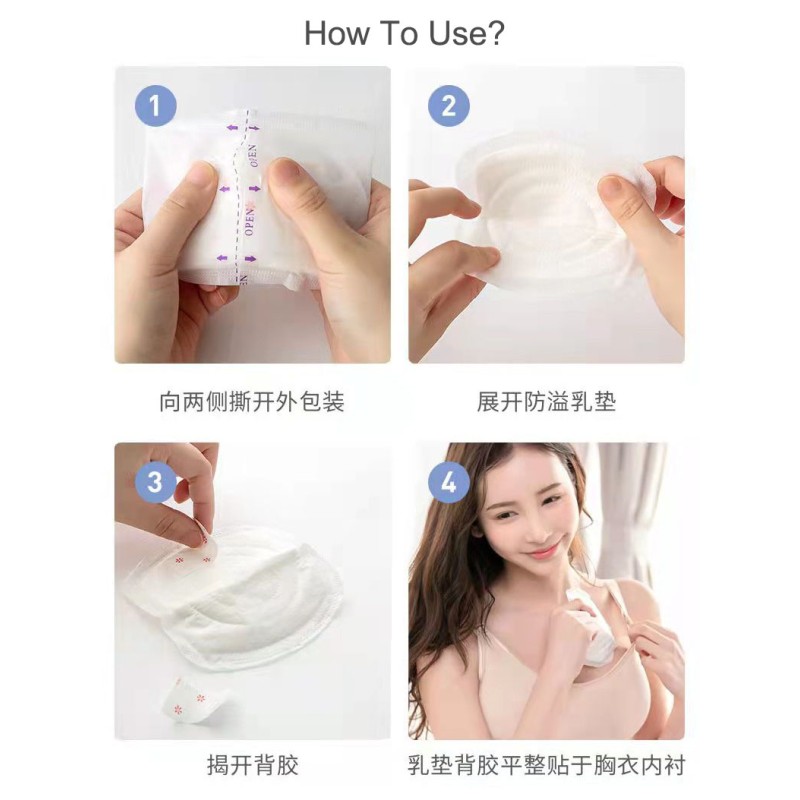 How To Use?

1

OPEN

OPEN

向两侧撕开外包装

2

展开防溢乳垫

3

揭开背胶

4

乳垫背胶平整贴于胸衣内衬