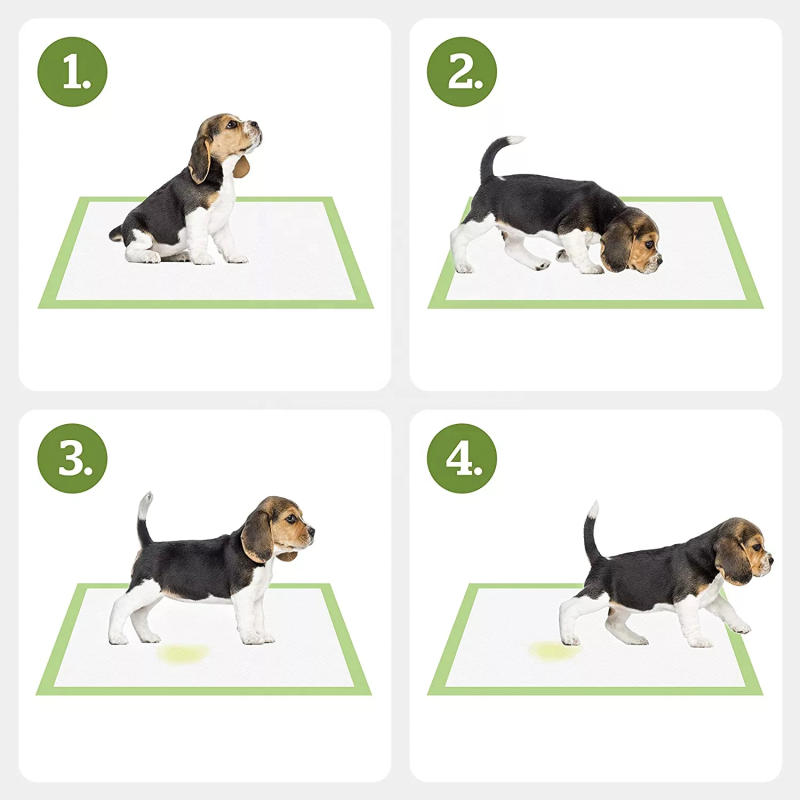 1.

2.

3.

4.