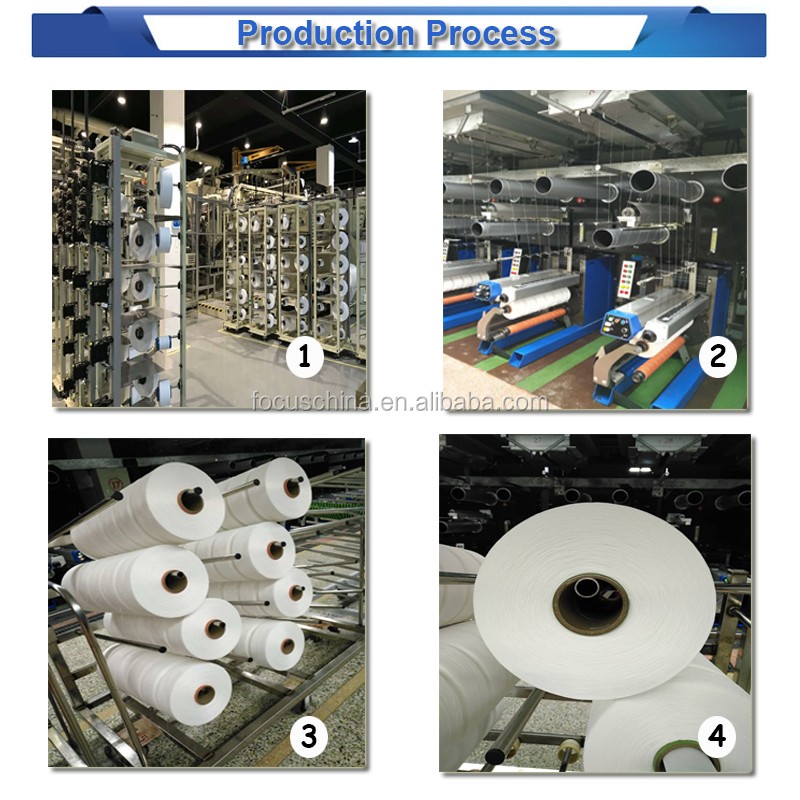 Production Process

1

2

focuschina.en.alibaba.com

3

4