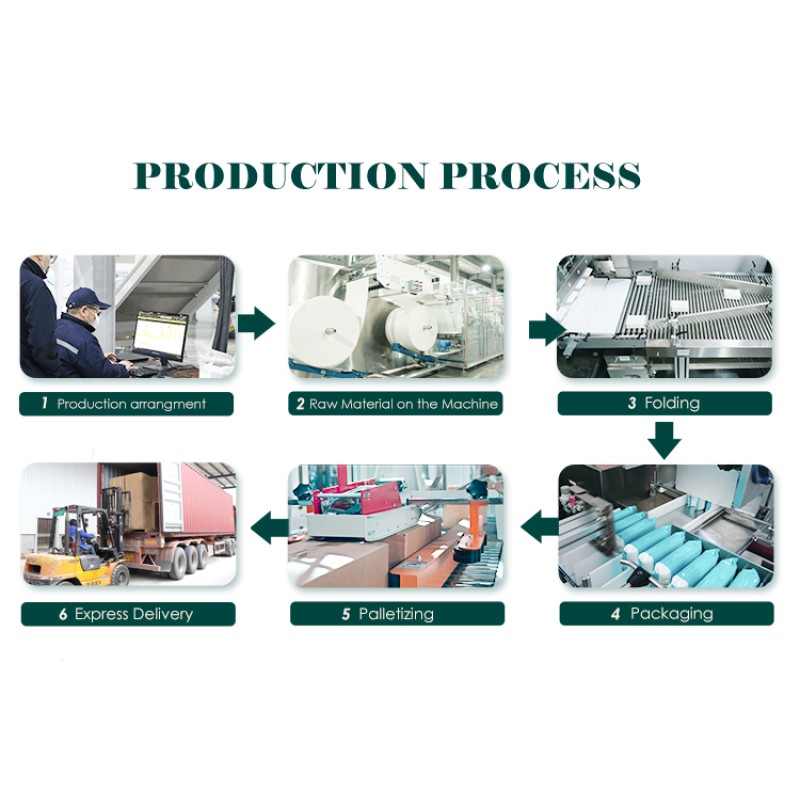 PRODUCTION PROCESS

1 Production arrangment

2 Raw Material on the Machine

3 Folding

4 Packaging

5 Palletizing

6 Express Delivery