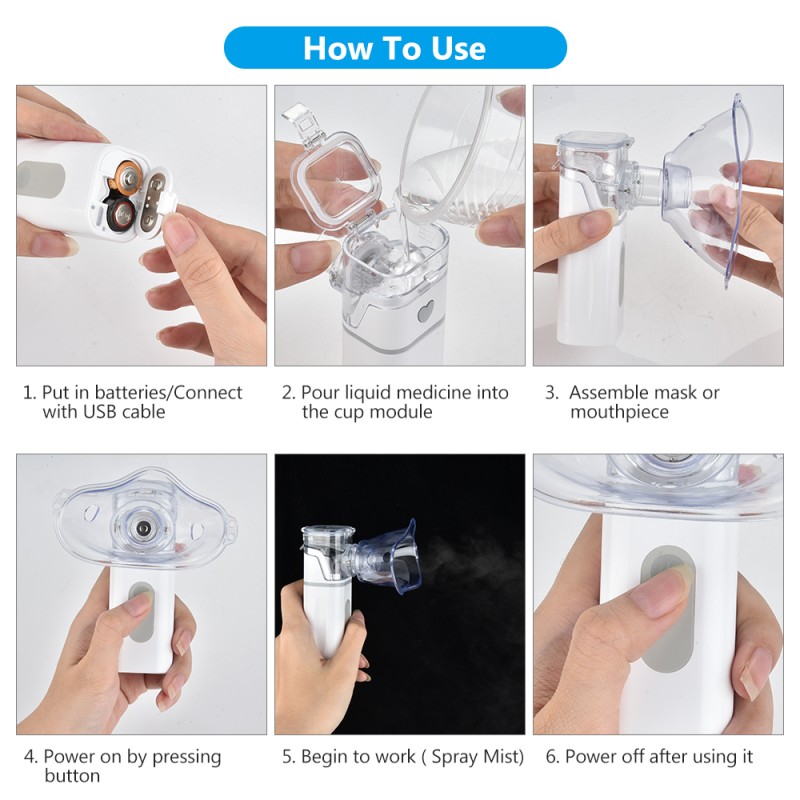 How To Use

1. Put in batteries/Connect with USB cable

2. Pour liquid medicine into the cup module

3. Assemble mask or mouthpiece

4. Power on by pressing button

5. Begin to work ( Spray Mist)

6. Power off after using it