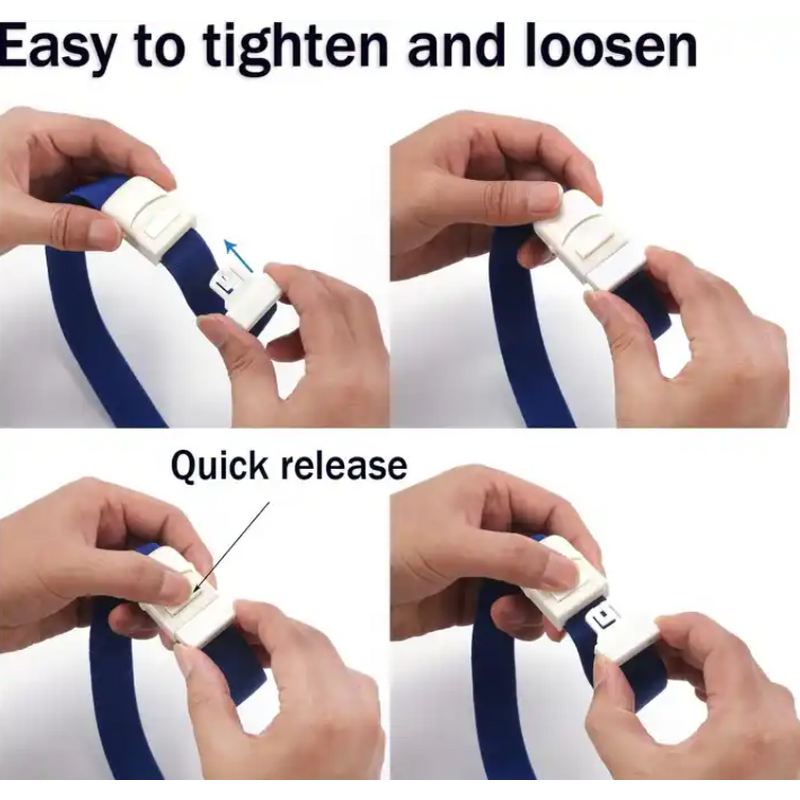 Easy to tighten and loosen

Quick release