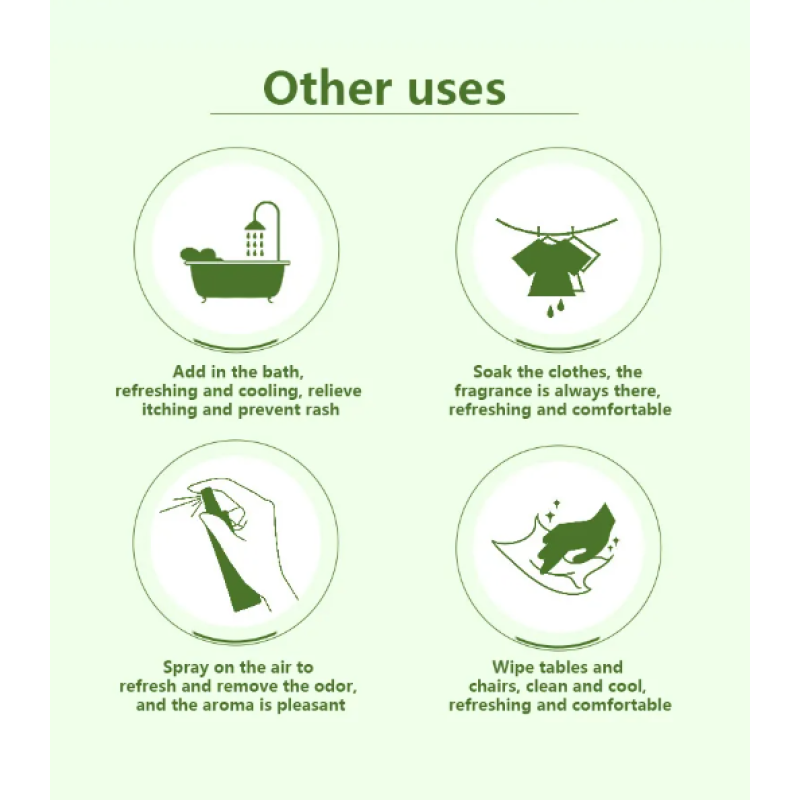 Other uses

Add in the bath, refreshing and cooling, relieve itching and prevent rash

Soak the clothes, the fragrance is always there, refreshing and comfortable

Spray on the air to refresh and remove the odor, and the aroma is pleasant

Wipe tables and chairs, clean and cool, refreshing and comfortable