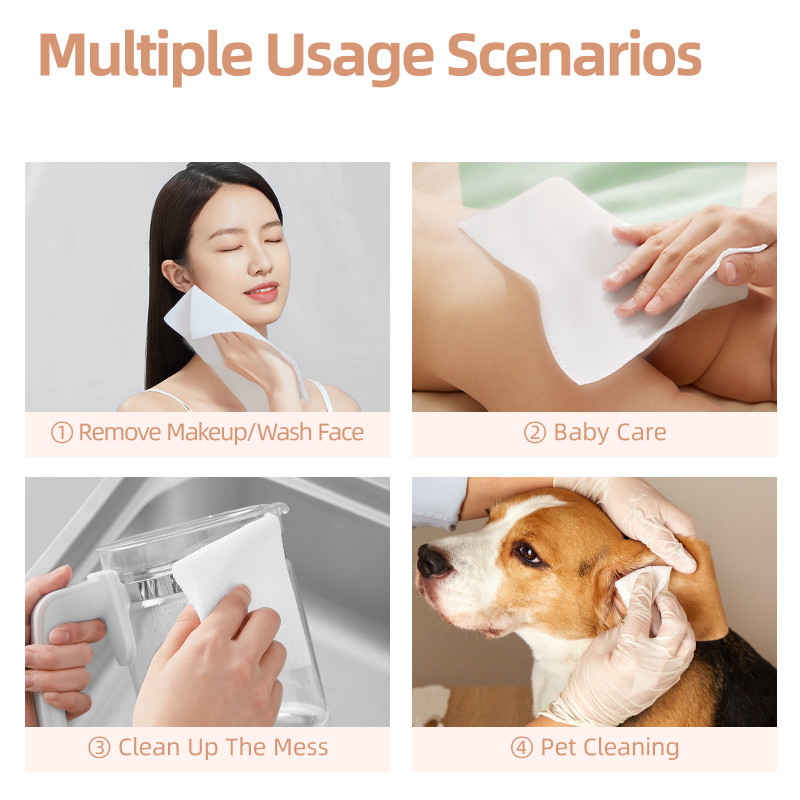 Multiple Usage Scenarios

① Remove Makeup/Wash Face

② Baby Care

③ Clean Up The Mess

④ Pet Cleaning