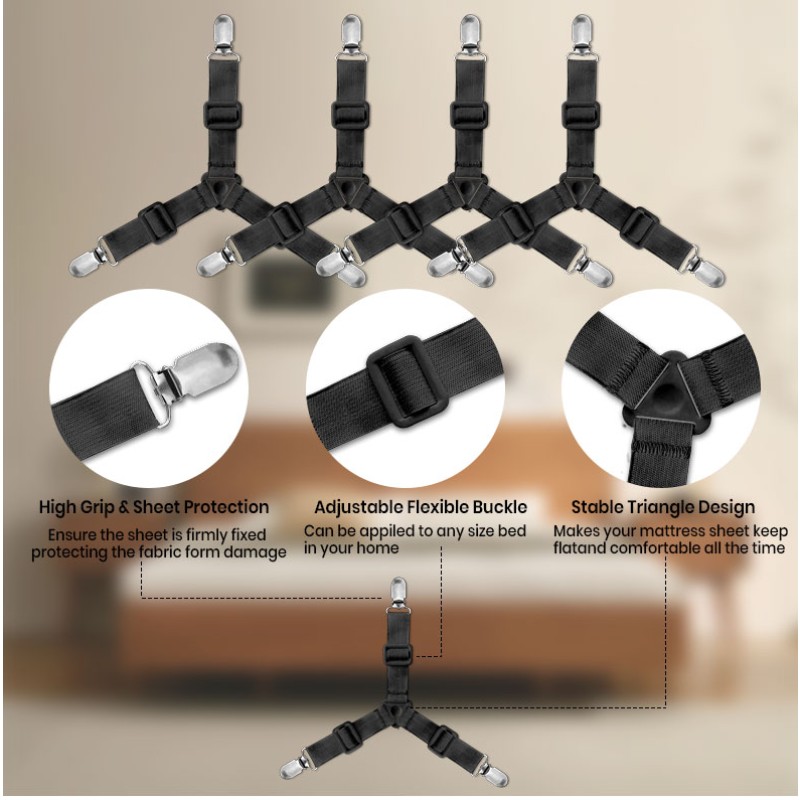 High Grip & Sheet Protection
Ensure the sheet is firmly fixed protecting the fabric form damage

Adjustable Flexible Buckle
Can be appiled to any size bed in your home

Stable Triangle Design
Makes your mattress sheet keep flatand comfortable all the time