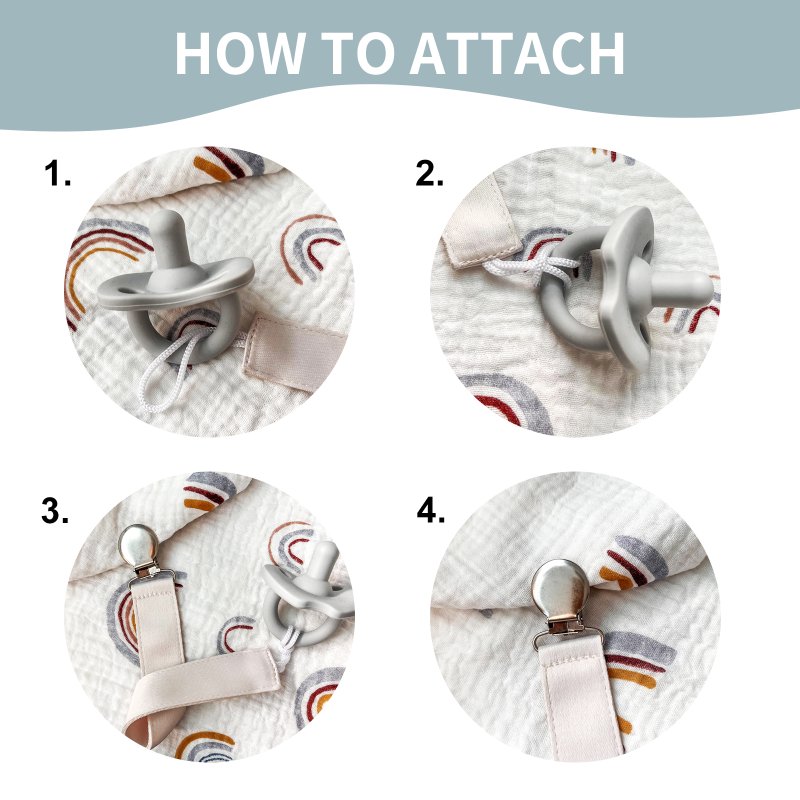 HOW TO ATTACH

1.

2.

3.

4.