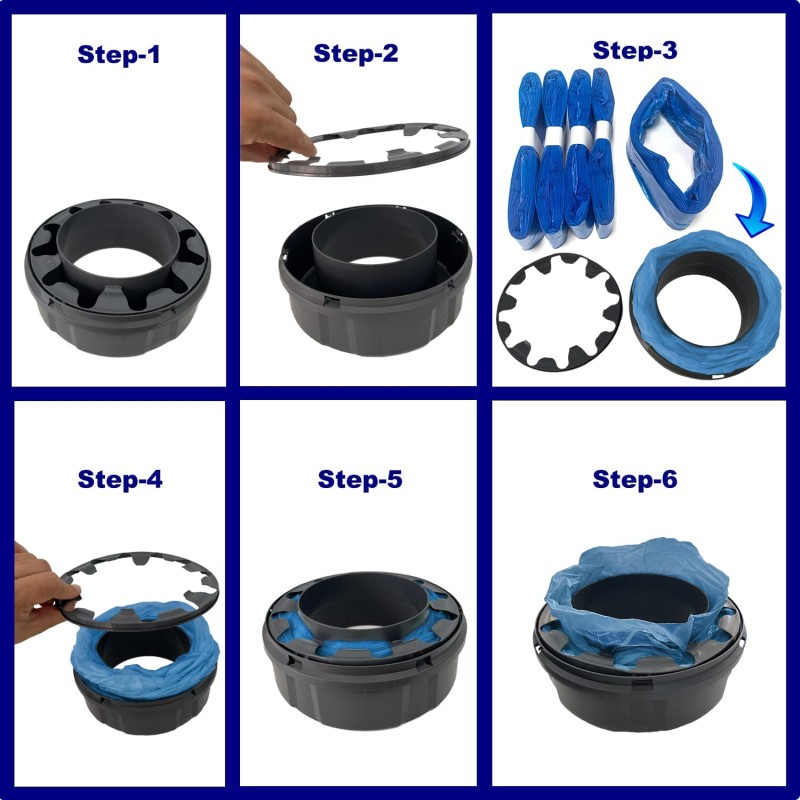 Step-1

Step-2

Step-3

Step-4

Step-5

Step-6