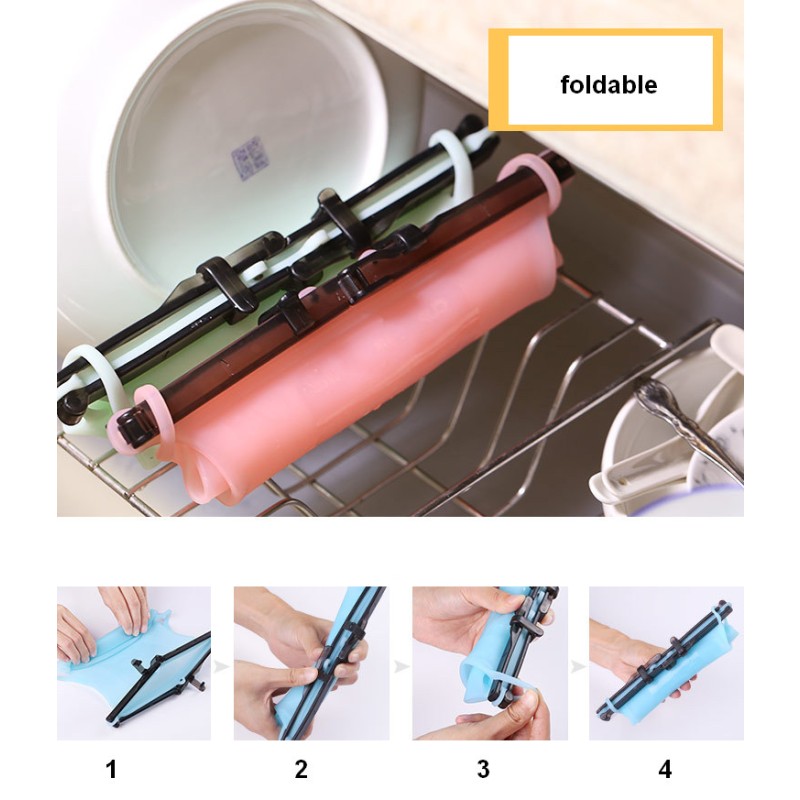 foldable

1

2

3

4