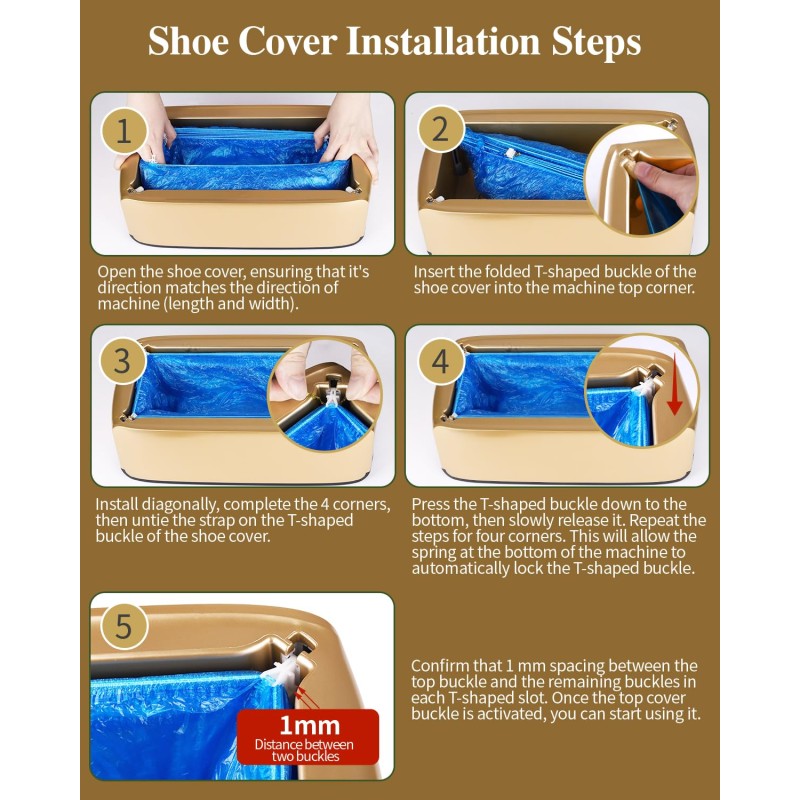 Shoe Cover Installation Steps

1

Open the shoe cover, ensuring that it's direction matches the direction of machine (length and width).

2

Insert the folded T-shaped buckle of the shoe cover into the machine top corner.

3

Install diagonally, complete the 4 corners, then untie the strap on the T-shaped buckle of the shoe cover.

4

Press the T-shaped buckle down to the bottom, then slowly release it. Repeat the steps for four corners. This will allow the spring at the bottom of the machine to automatically lock the T-shaped buckle.

5

1mm
Distance between two buckles

Confirm that 1 mm spacing between the top buckle and the remaining buckles in each T-shaped slot. Once the top cover buckle is activated, you can start using it.