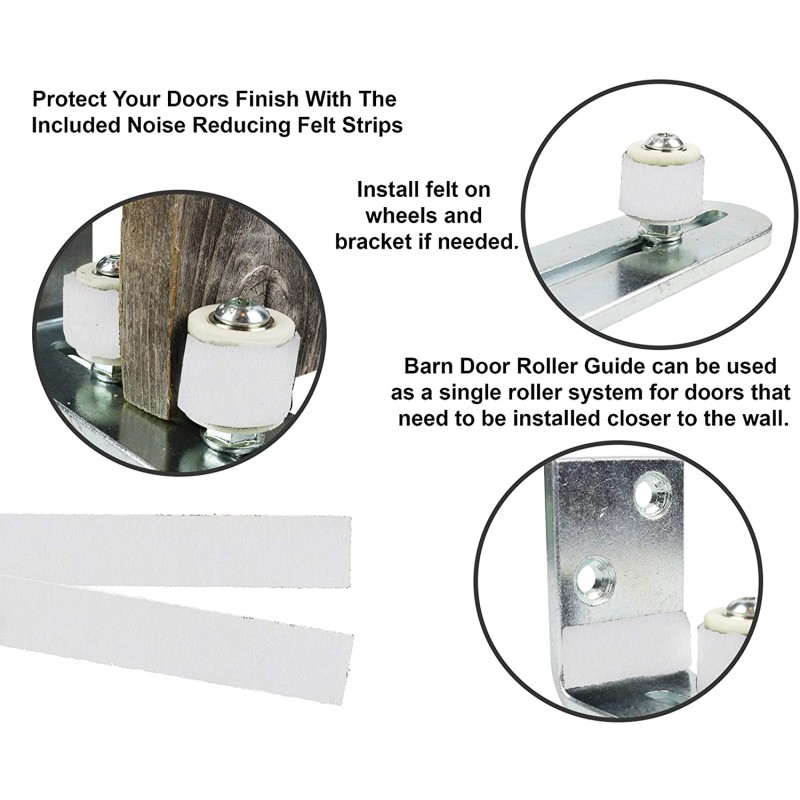 Protect Your Doors Finish With The Included Noise Reducing Felt Strips

Install felt on wheels and bracket if needed.

Barn Door Roller Guide can be used as a single roller system for doors that need to be installed closer to the wall.