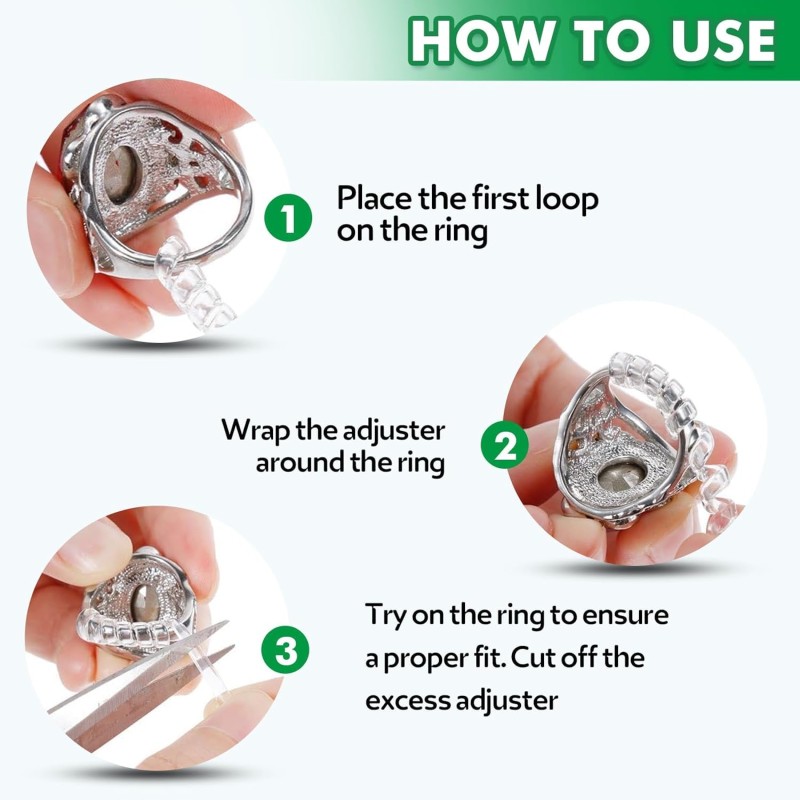 HOW TO USE

1 Place the first loop on the ring

Wrap the adjuster around the ring 2

3 Try on the ring to ensure a proper fit. Cut off the excess adjuster