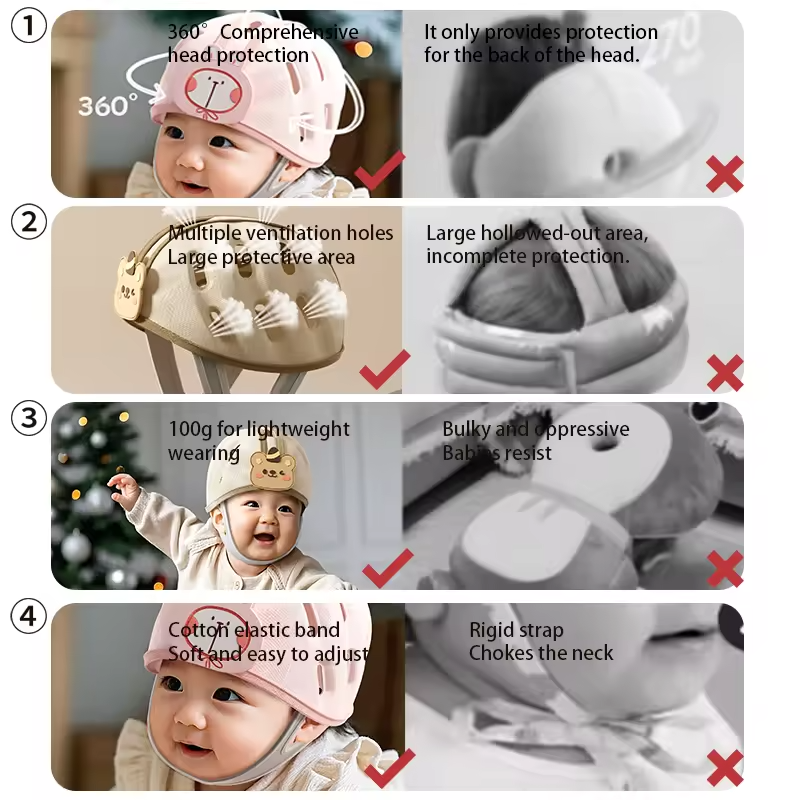 ①
360° Comprehensive head protection
360°
It only provides protection for the back of the head.
270

②
Multiple ventilation holes
Large protective area
Large hollowed-out area, incomplete protection.

③
100g for lightweight wearing
Bulky and oppressive
Babies resist

④
Cotton elastic band
Soft and easy to adjust
Rigid strap
Chokes the neck