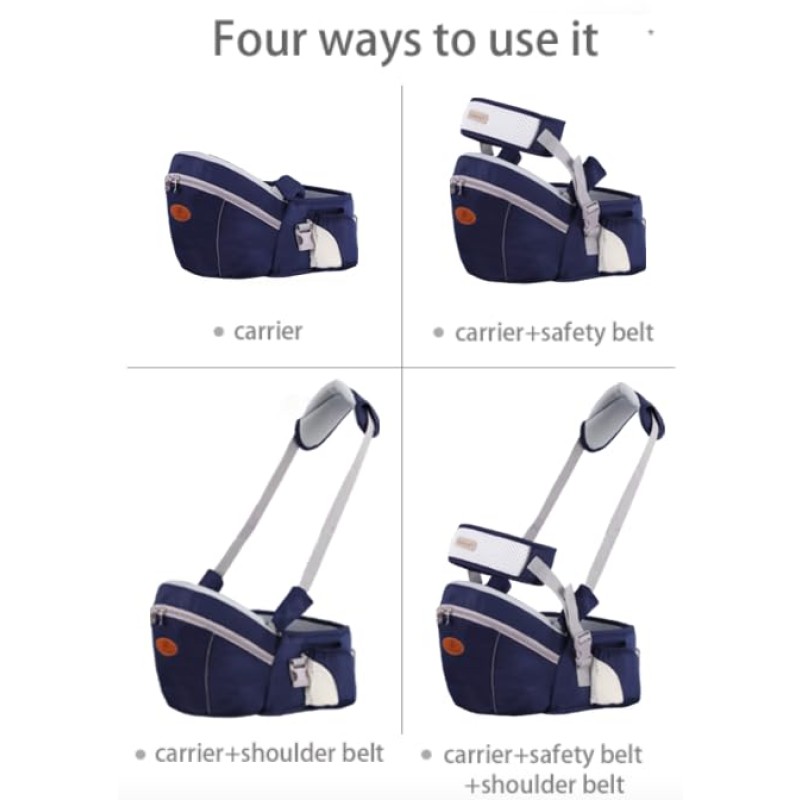 Four ways to use it

• carrier

• carrier+safety belt

• carrier+shoulder belt

• carrier+safety belt +shoulder belt