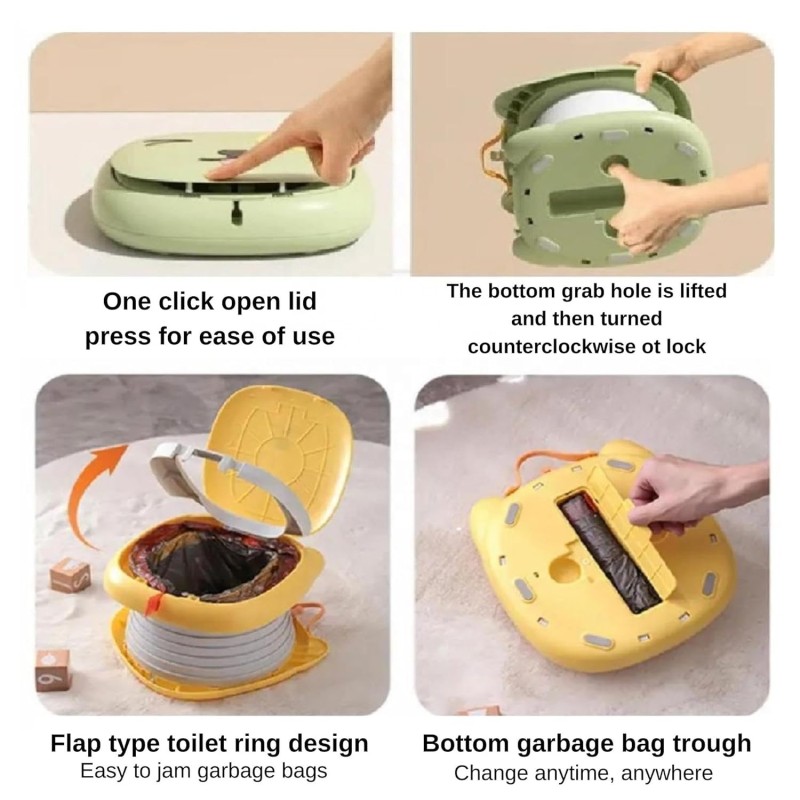 One click open lid
press for ease of use

The bottom grab hole is lifted and then turned counterclockwise ot lock

Flap type toilet ring design
Easy to jam garbage bags

Bottom garbage bag trough
Change anytime, anywhere