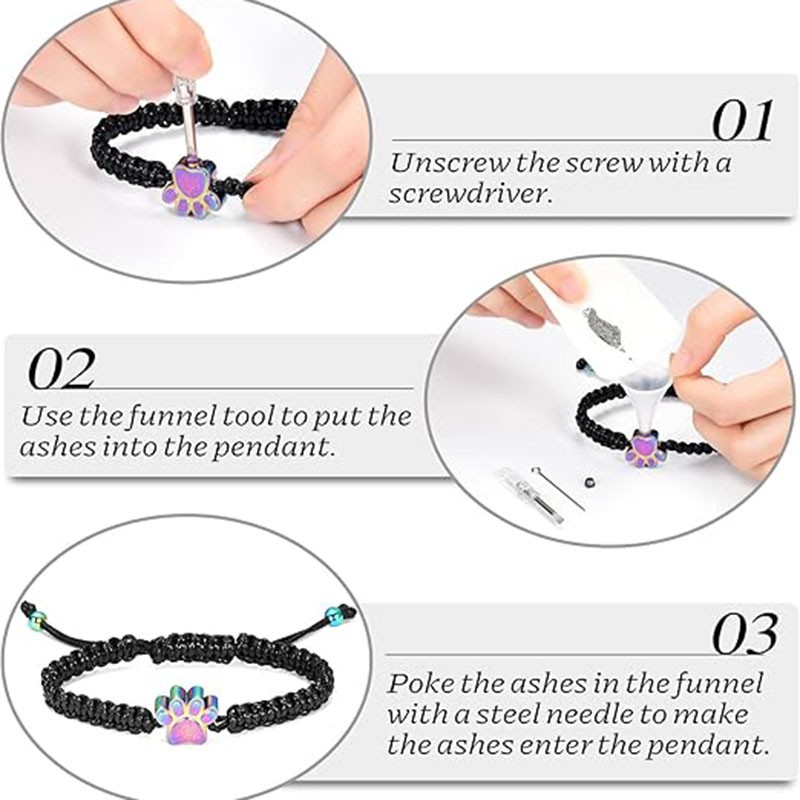 01
Unscrew the screw with a screwdriver.

02
Use the funnel tool to put the ashes into the pendant.

03
Poke the ashes in the funnel with a steel needle to make the ashes enter the pendant.