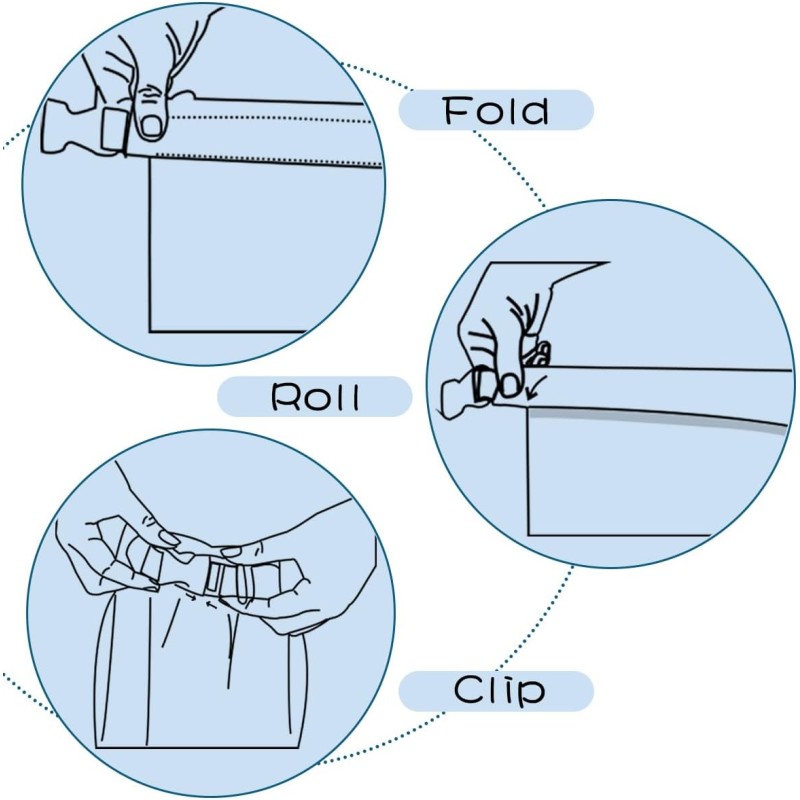 Fold

Roll

Clip