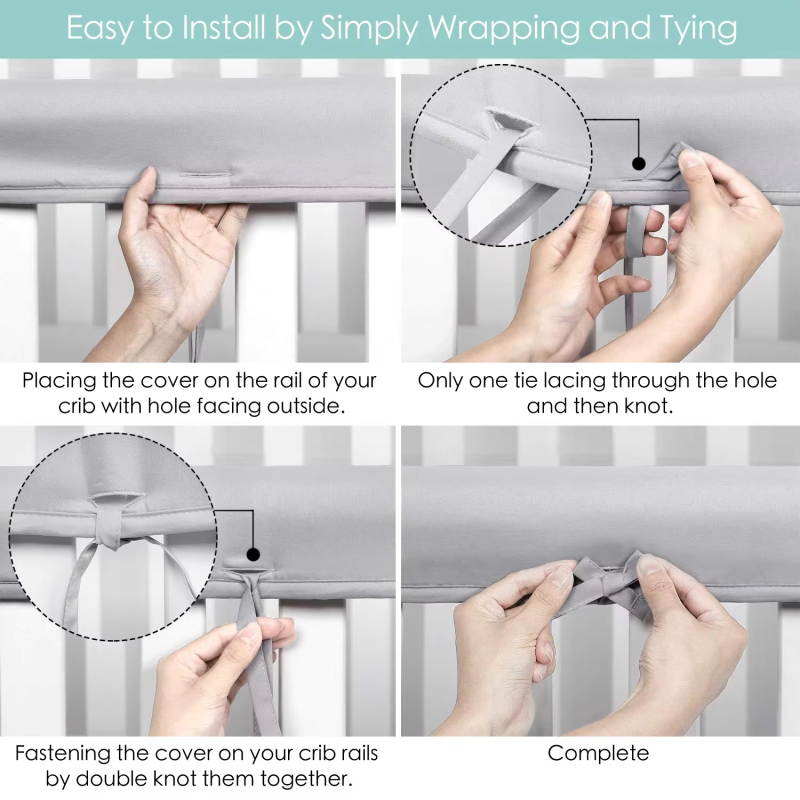 Easy to Install by Simply Wrapping and Tying

Placing the cover on the rail of your crib with hole facing outside.

Only one tie lacing through the hole and then knot.

Fastening the cover on your crib rails by double knot them together.

Complete