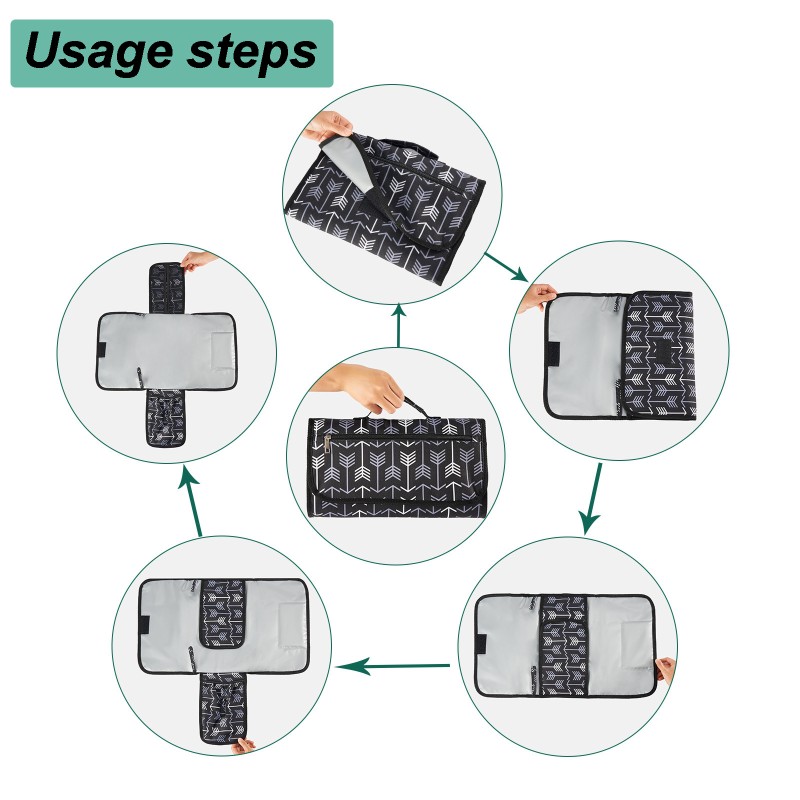 Usage steps