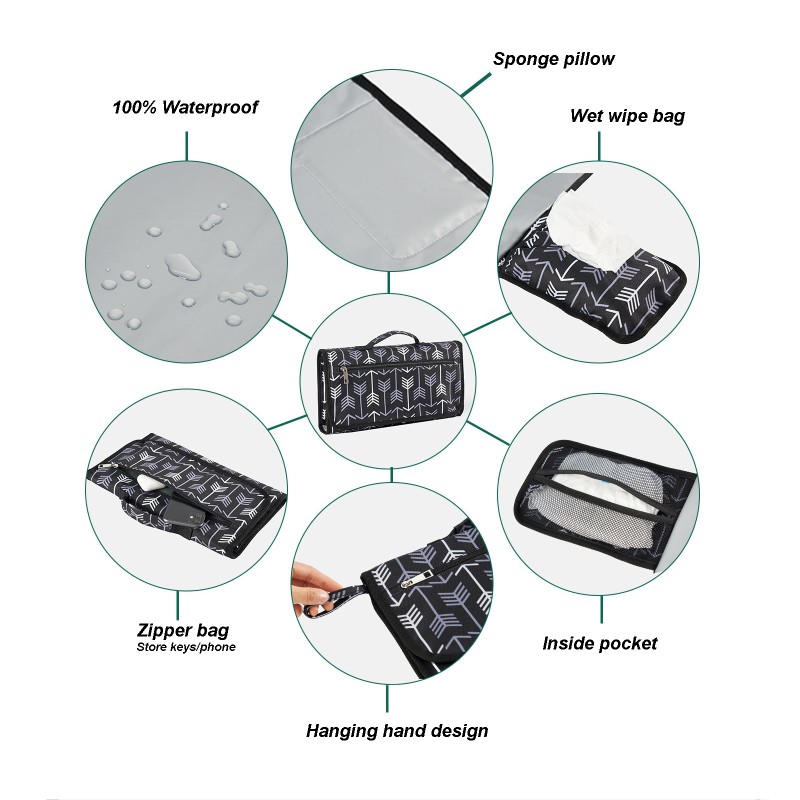 Sponge pillow

100% Waterproof

Wet wipe bag

Zipper bag
Store keys/phone

Inside pocket

Hanging hand design