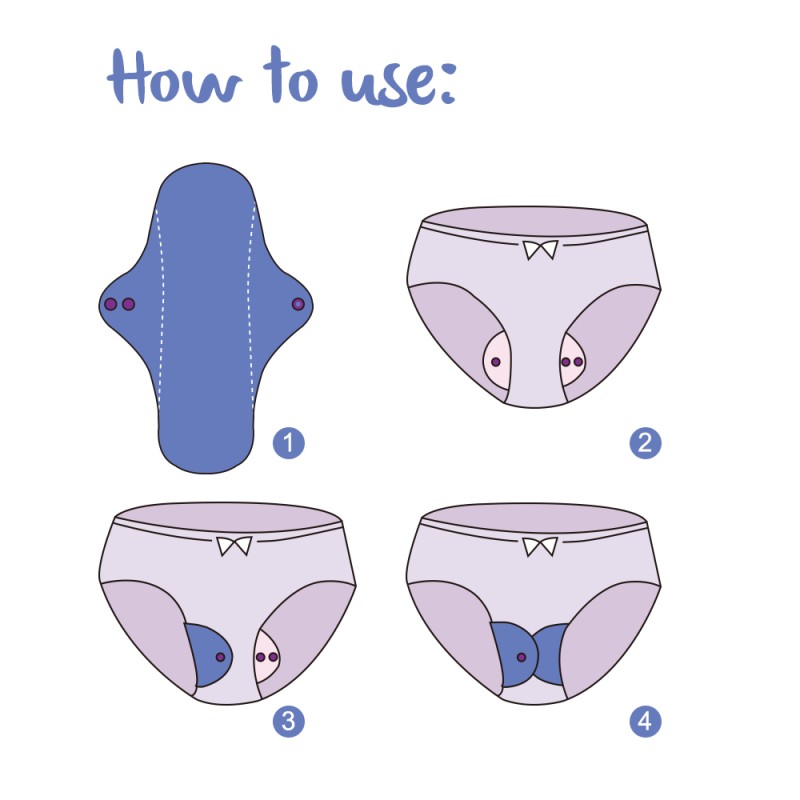 How to use:

1

2

3

4