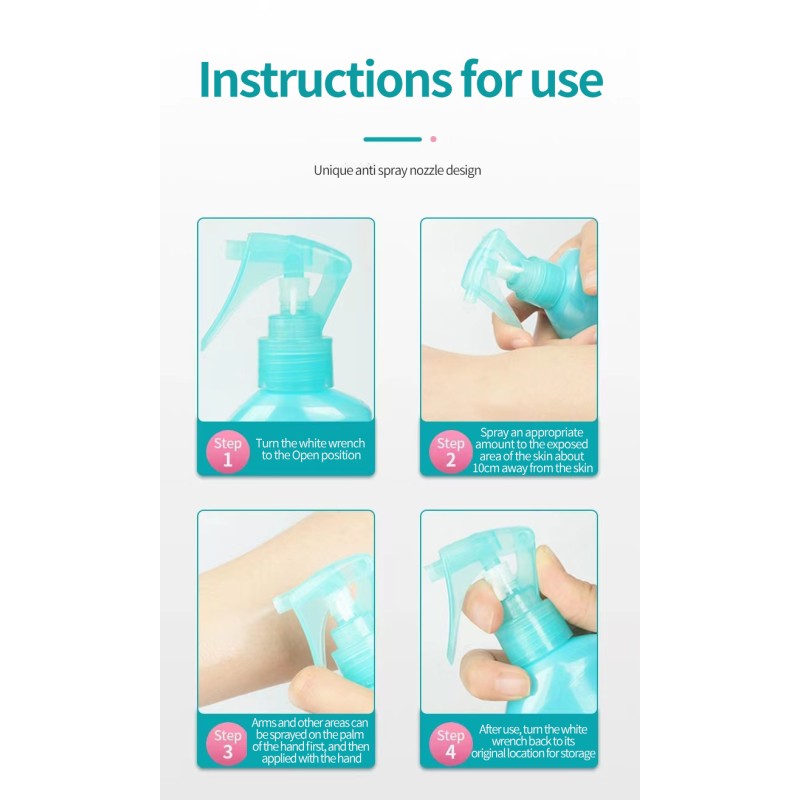 Instructions for use

Unique anti spray nozzle design

Step 1 Turn the white wrench to the Open position

Step 2 Spray an appropriate amount to the exposed area of the skin about 10cm away from the skin

Step 3 Arms and other areas can be sprayed on the palm of the hand first, and then applied with the hand

Step 4 After use, turn the white wrench back to its original location for storage