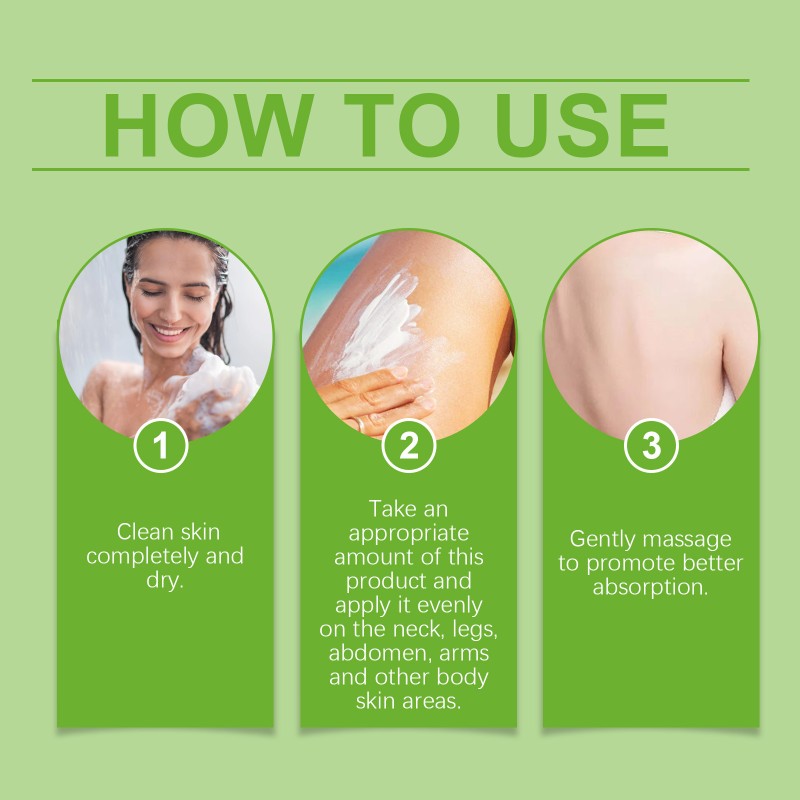 HOW TO USE

1

Clean skin completely and dry.

2

Take an appropriate amount of this product and apply it evenly on the neck, legs, abdomen, arms and other body skin areas.

3

Gently massage to promote better absorption.