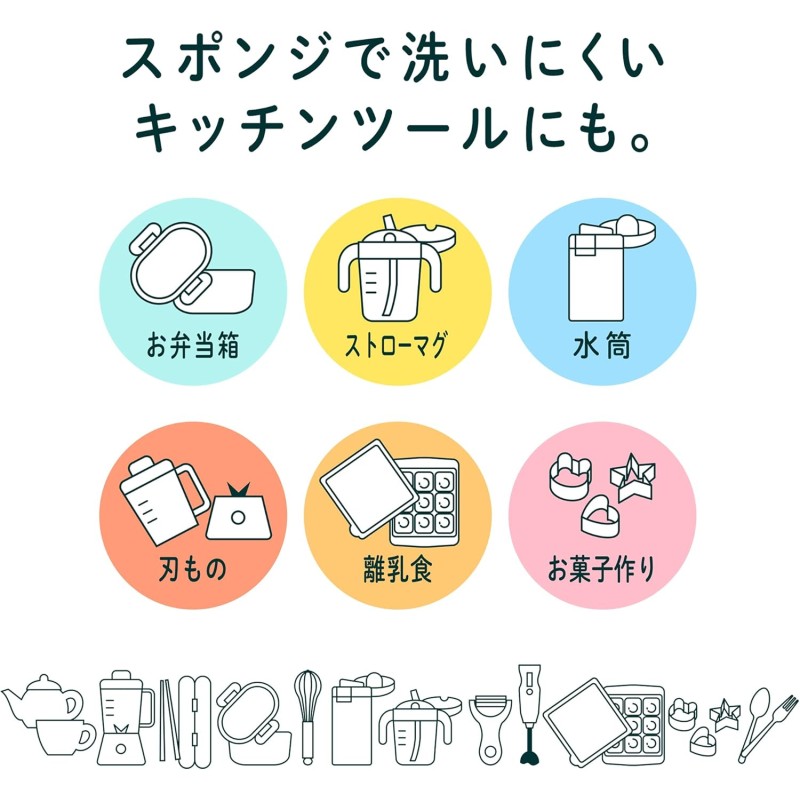 スポンジで洗いにくい
キッチンツールにも。

お弁当箱

ストローマグ

水筒

刃もの

離乳食

お菓子作り