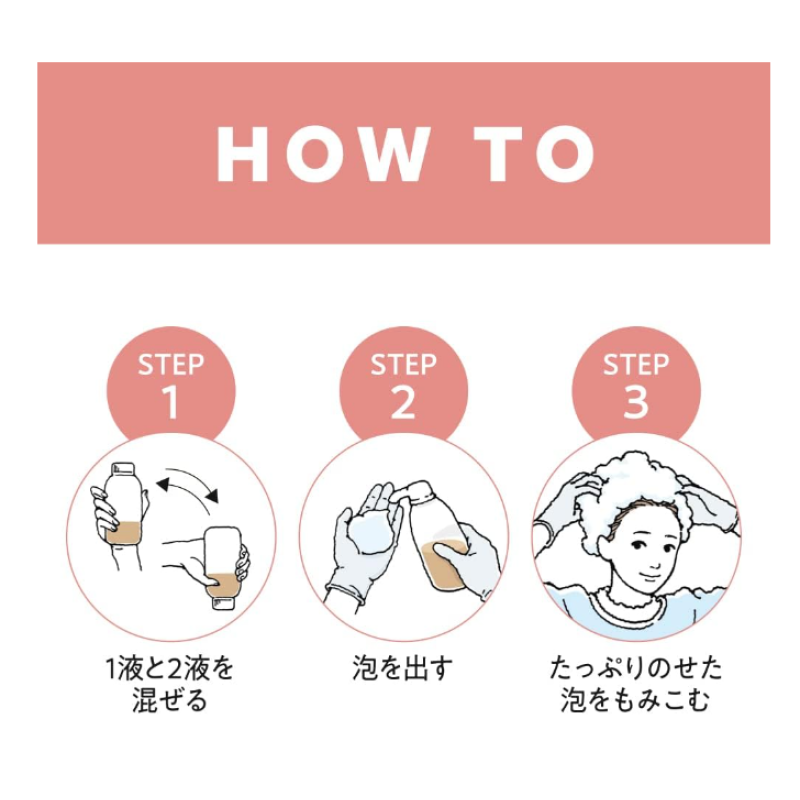 HOW TO

STEP 1

1液と2液を混ぜる

STEP 2

泡を出す

STEP 3

たっぷりのせた泡をもみこむ