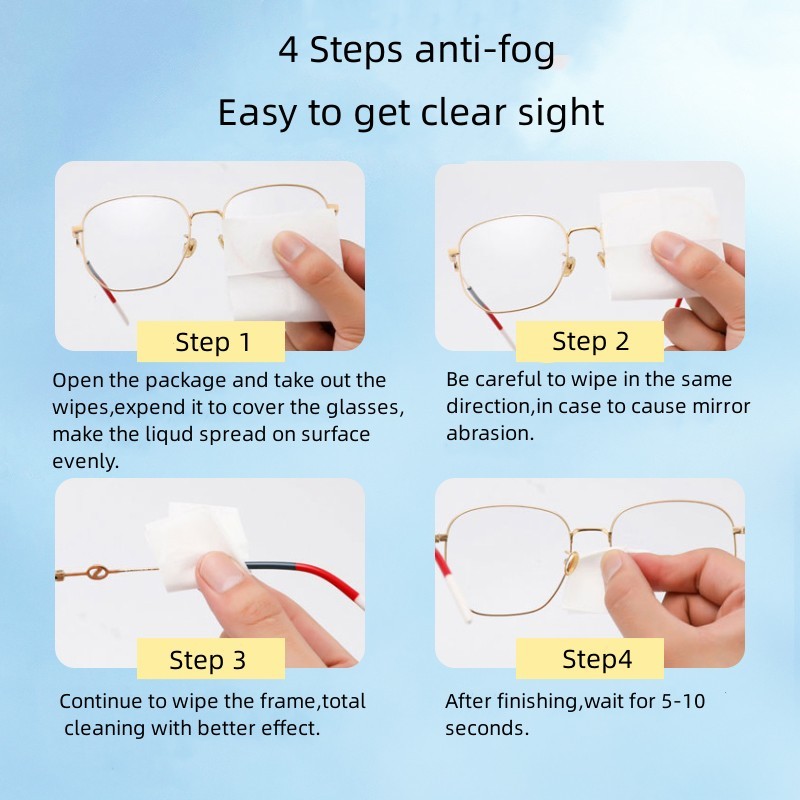 4 Steps anti-fog

Easy to get clear sight

Step 1

Open the package and take out the wipes,expend it to cover the glasses, make the liqud spread on surface evenly.

Step 2

Be careful to wipe in the same direction,in case to cause mirror abrasion.

Step 3

Continue to wipe the frame,total cleaning with better effect.

Step4

After finishing,wait for 5-10 seconds.