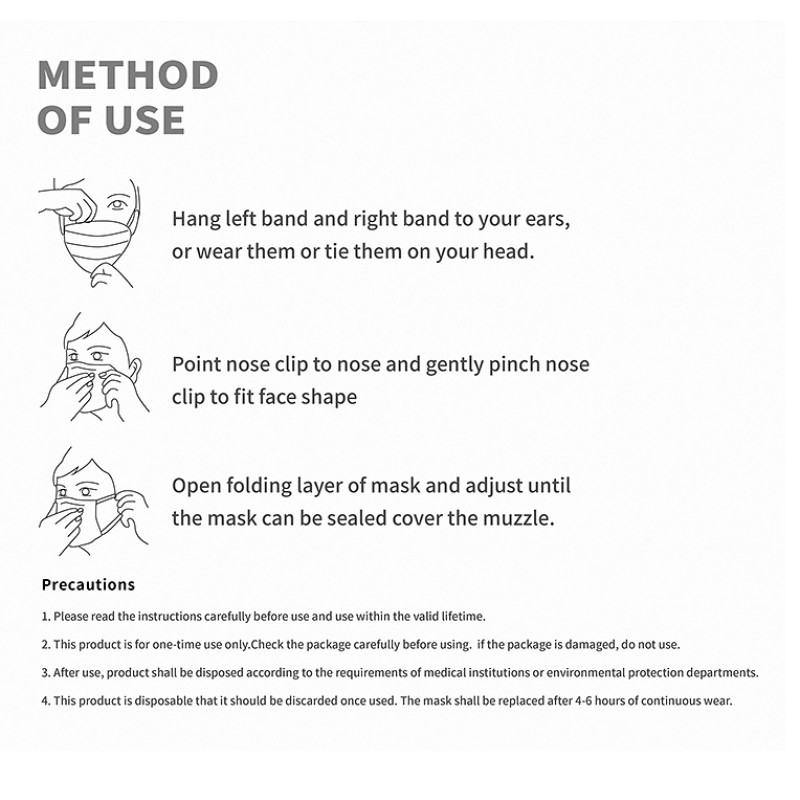 METHOD OF USE

Hang left band and right band to your ears, or wear them or tie them on your head.

Point nose clip to nose and gently pinch nose clip to fit face shape

Open folding layer of mask and adjust until the mask can be sealed cover the muzzle.

Precautions

1. Please read the instructions carefully before use and use within the valid lifetime.

2. This product is for one-time use only.Check the package carefully before using. if the package is damaged, do not use.

3. After use, product shall be disposed according to the requirements of medical institutions or environmental protection departments.

4. This product is disposable that it should be discarded once used. The mask shall be replaced after 4-6 hours of continuous wear.