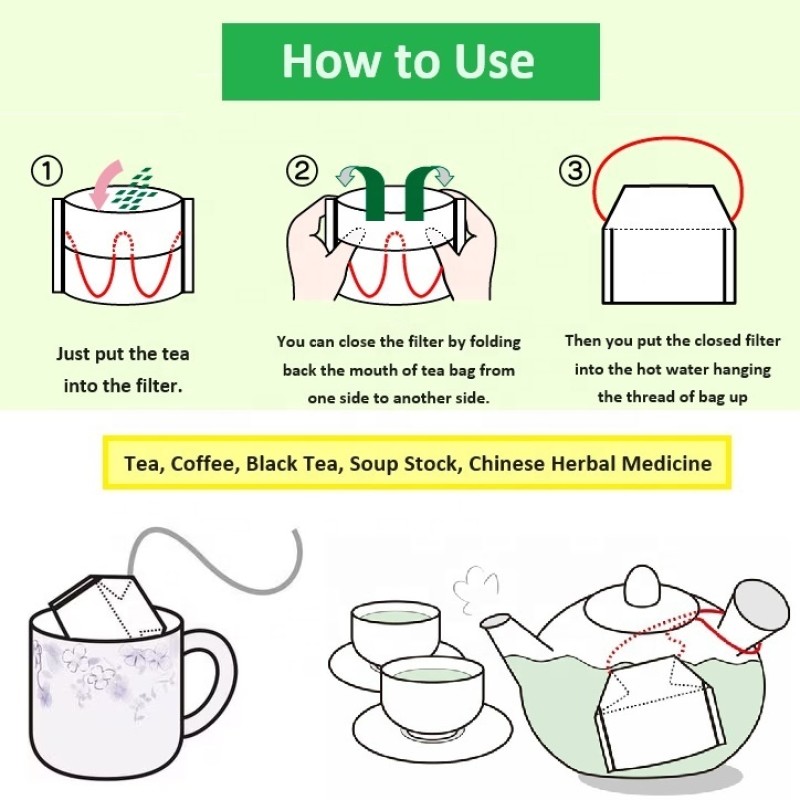 How to Use

①

Just put the tea into the filter.

②

You can close the filter by folding back the mouth of tea bag from one side to another side.

③

Then you put the closed filter into the hot water hanging the thread of bag up

Tea, Coffee, Black Tea, Soup Stock, Chinese Herbal Medicine