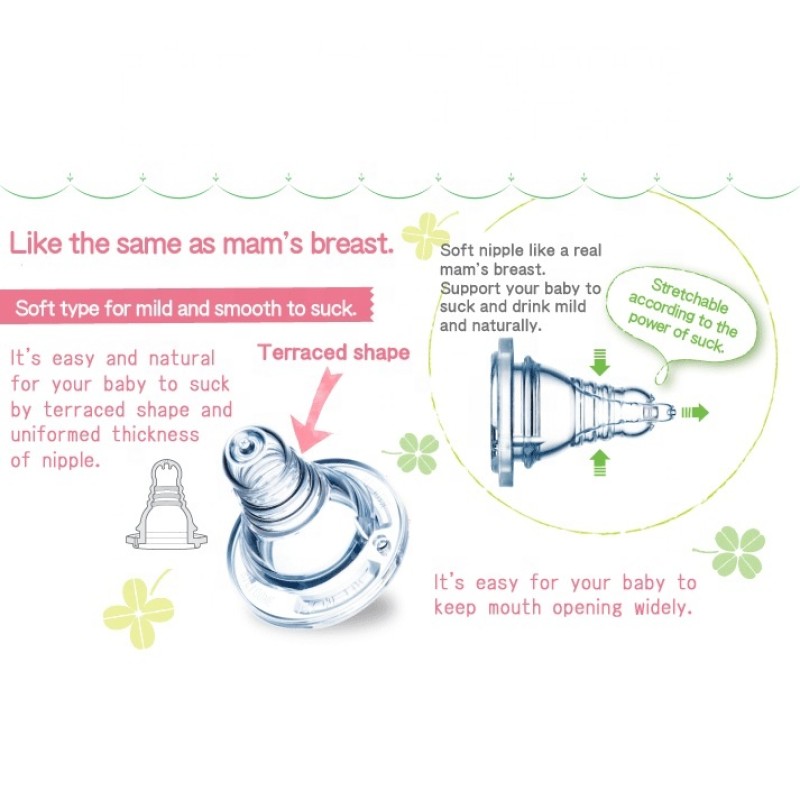 Like the same as mam's breast.

Soft type for mild and smooth to suck.

It's easy and natural for your baby to suck by terraced shape and uniformed thickness of nipple.

Terraced shape

Soft nipple like a real mam's breast. Support your baby to suck and drink mild and naturally.

Stretchable according to the power of suck.

It's easy for your baby to keep mouth opening widely.