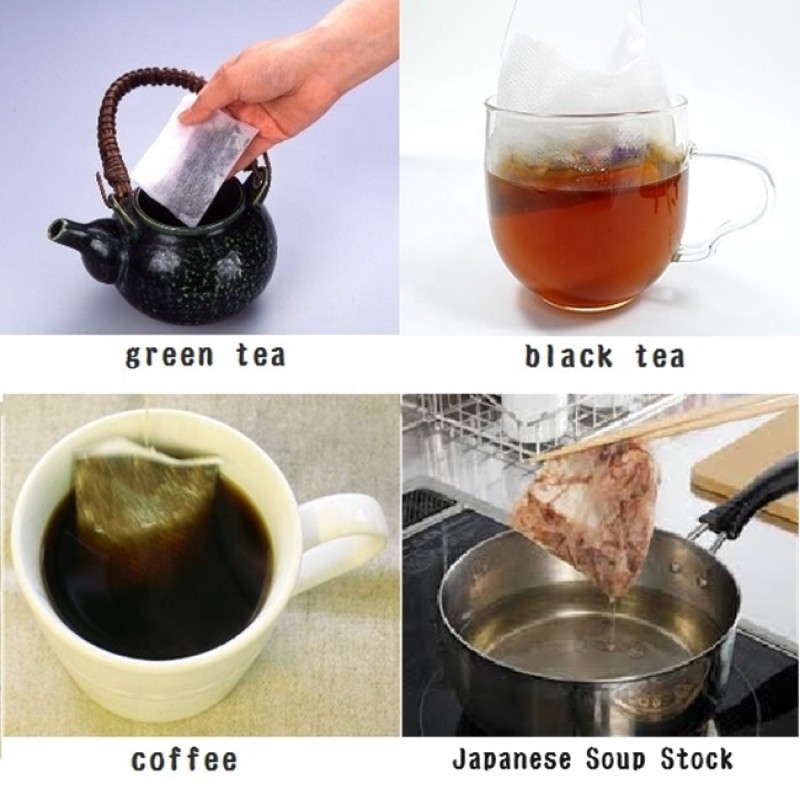 green tea

black tea

coffee

Japanese Soup Stock