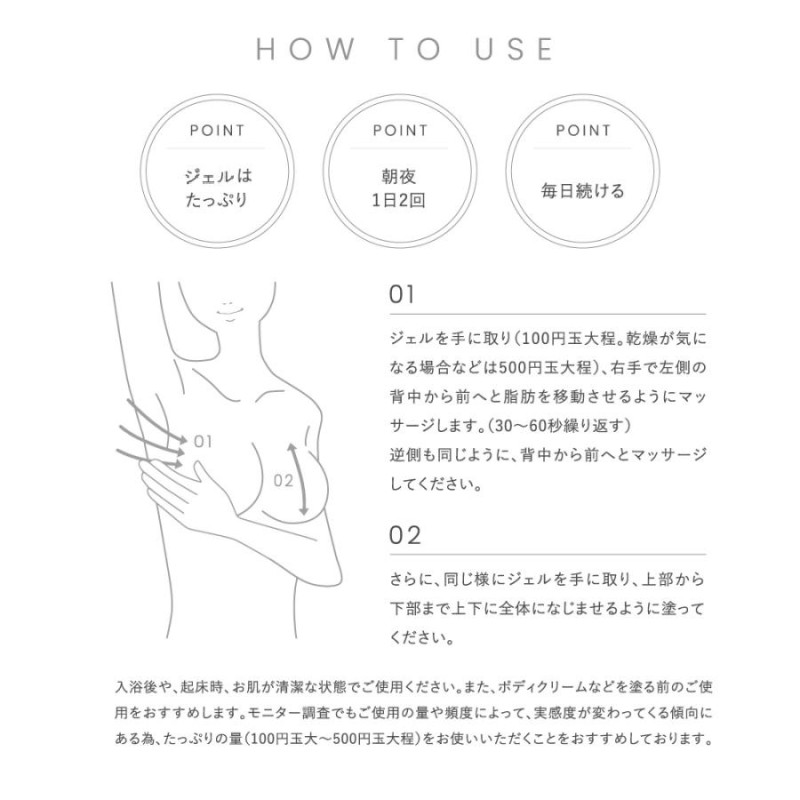 HOW TO USE

POINT
ジェルは
たっぷり

POINT
朝夜
1日2回

POINT
毎日続ける

01

02

01

ジェルを手に取り（100円玉大程。乾燥が気になる場合などは500円玉大程）、右手で左側の背中から前へと脂肪を移動させるようにマッサージします。（30〜60秒繰り返す）
逆側も同じように、背中から前へとマッサージしてください。

02

さらに、同じ様にジェルを手に取り、上部から下部まで上下に全体になじませるように塗ってください。

入浴後や、起床時、お肌が清潔な状態でご使用ください。また、ボディクリームなどを塗る前のご使用をおすすめします。モニター調査でもご使用の量や頻度によって、実感度が変わってくる傾向にある為、たっぷりの量（100円玉大〜500円玉大程）をお使いいただくことをおすすめしております。