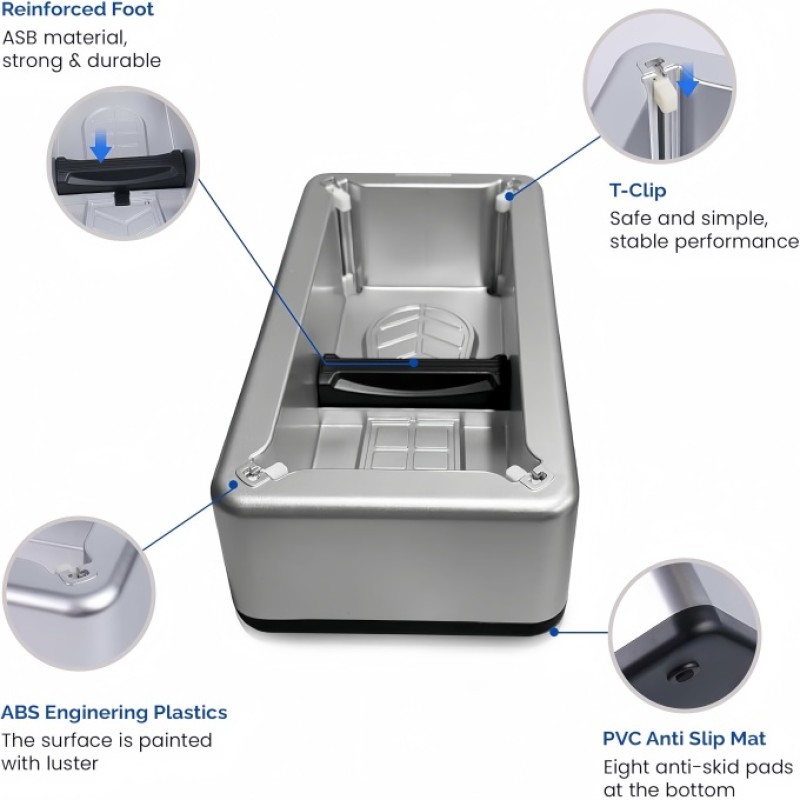 Reinforced Foot
ASB material, strong & durable

T-Clip
Safe and simple, stable performance

ABS Enginering Plastics
The surface is painted with luster

PVC Anti Slip Mat
Eight anti-skid pads at the bottom