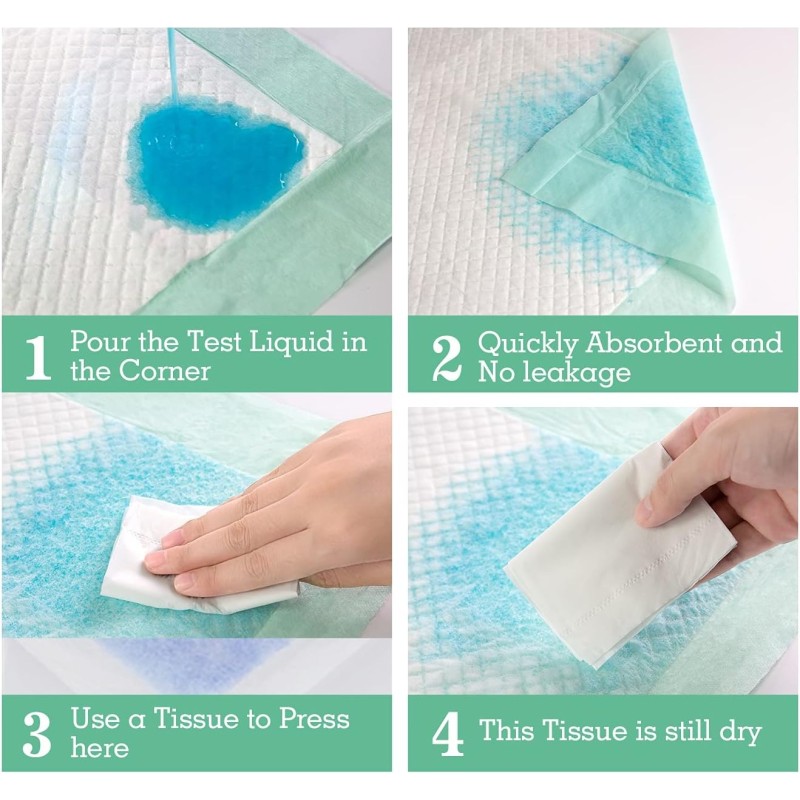 1 Pour the Test Liquid in the Corner

2 Quickly Absorbent and No leakage

3 Use a Tissue to Press here

4 This Tissue is still dry