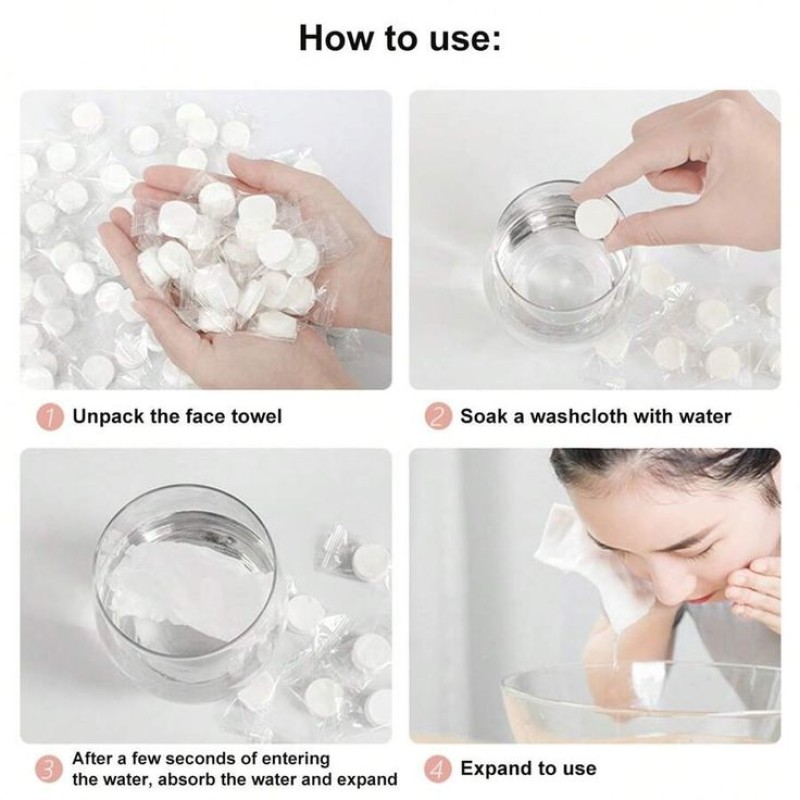 How to use:

1 Unpack the face towel

2 Soak a washcloth with water

3 After a few seconds of entering the water, absorb the water and expand

4 Expand to use