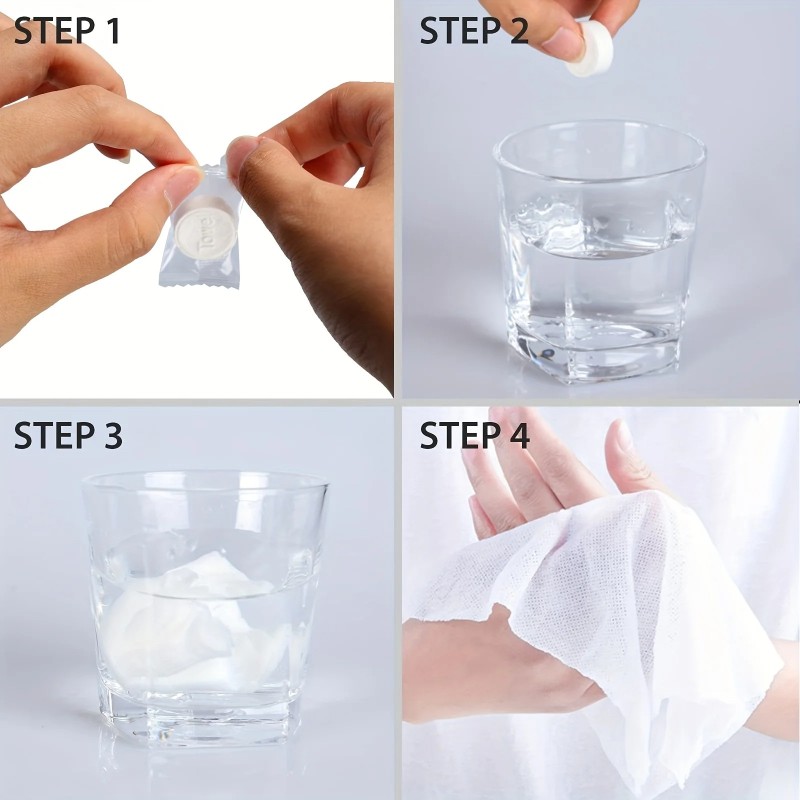 STEP 1

Towel

STEP 2

STEP 3

STEP 4